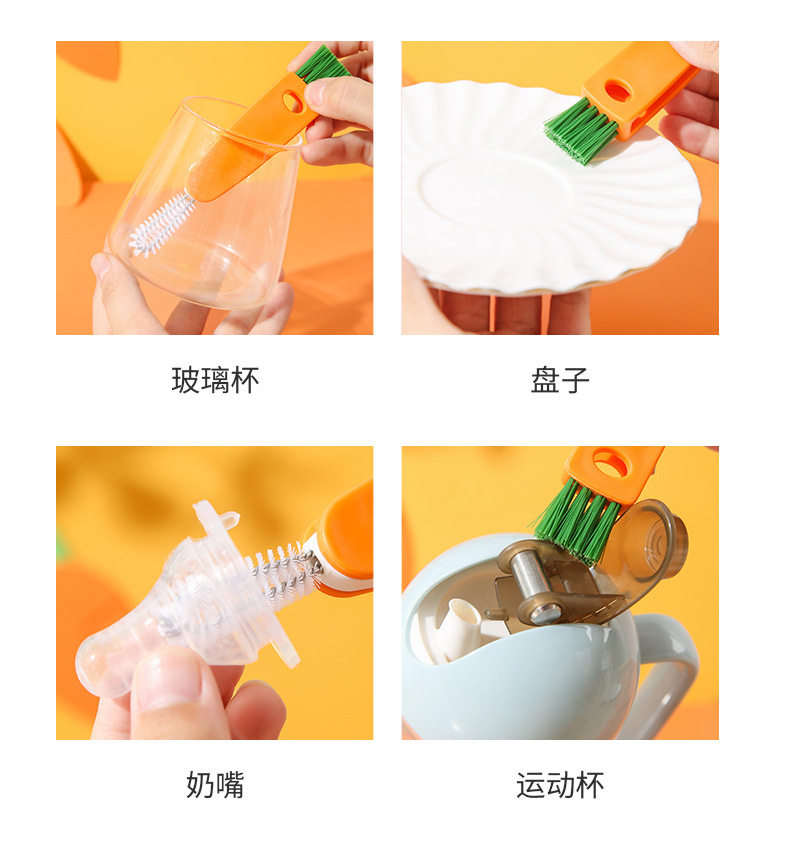 玻璃杯

盘子

奶嘴

运动杯