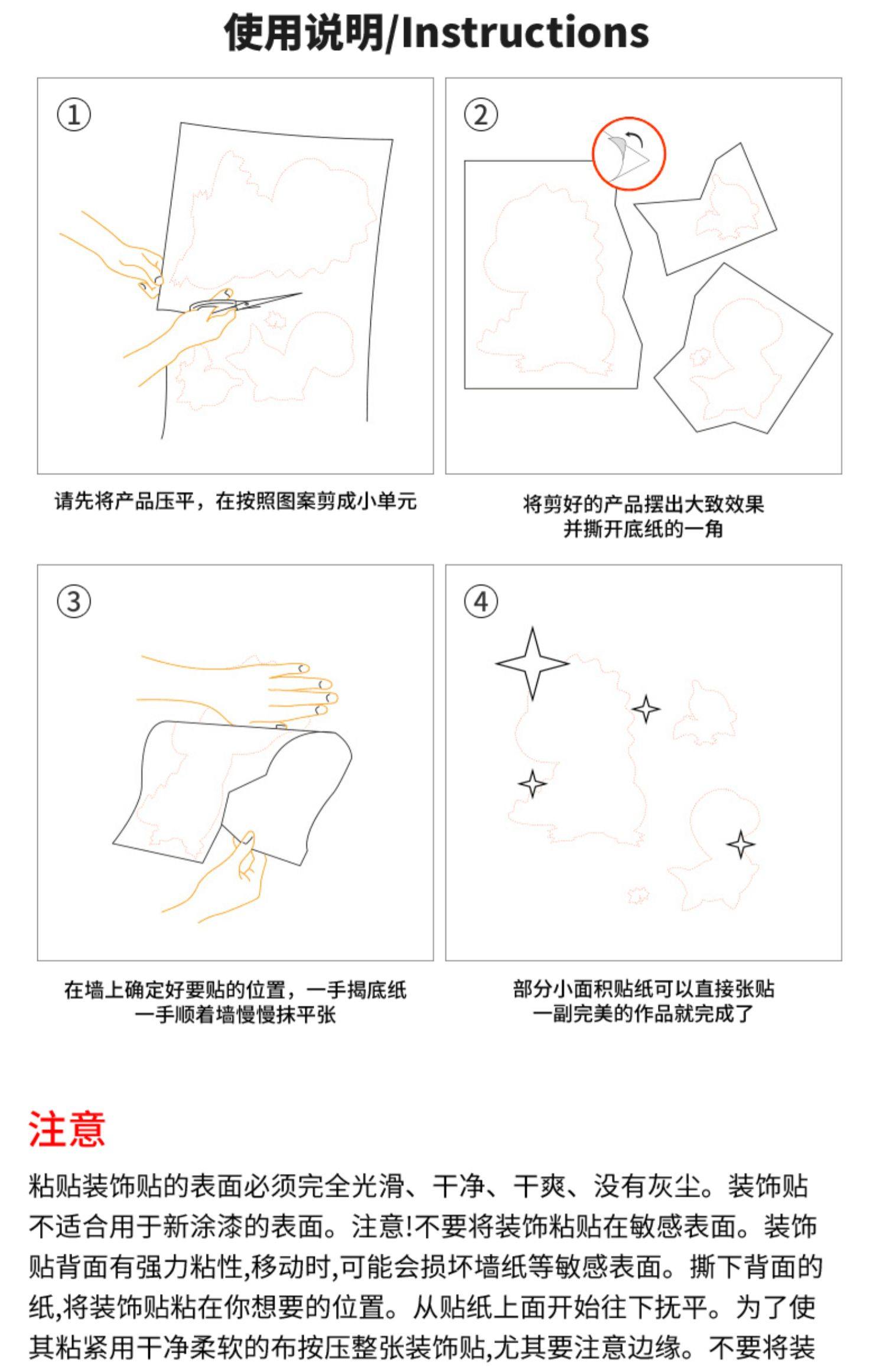 使用说明/Instructions

①

请先将产品压平，在按照图案剪成小单元

②

将剪好的产品摆出大致效果
并撕开底纸的一角

③

在墙上确定好要贴的位置，一手揭底纸
一手顺着墙慢慢抹平张

④

部分小面积贴纸可以直接张贴
一副完美的作品就完成了

注意

粘贴装饰贴的表面必须完全光滑、干净、干爽、没有灰尘。装饰贴不适合用于新涂漆的表面。注意!不要将装饰粘贴在敏感表面。装饰贴背面有强力粘性,移动时,可能会损坏墙纸等敏感表面。撕下背面的纸,将装饰贴粘在你想要的位置。从贴纸上面开始往下抚平。为了使其粘紧用干净柔软的布按压整张装饰贴,尤其要注意边缘。不要将装