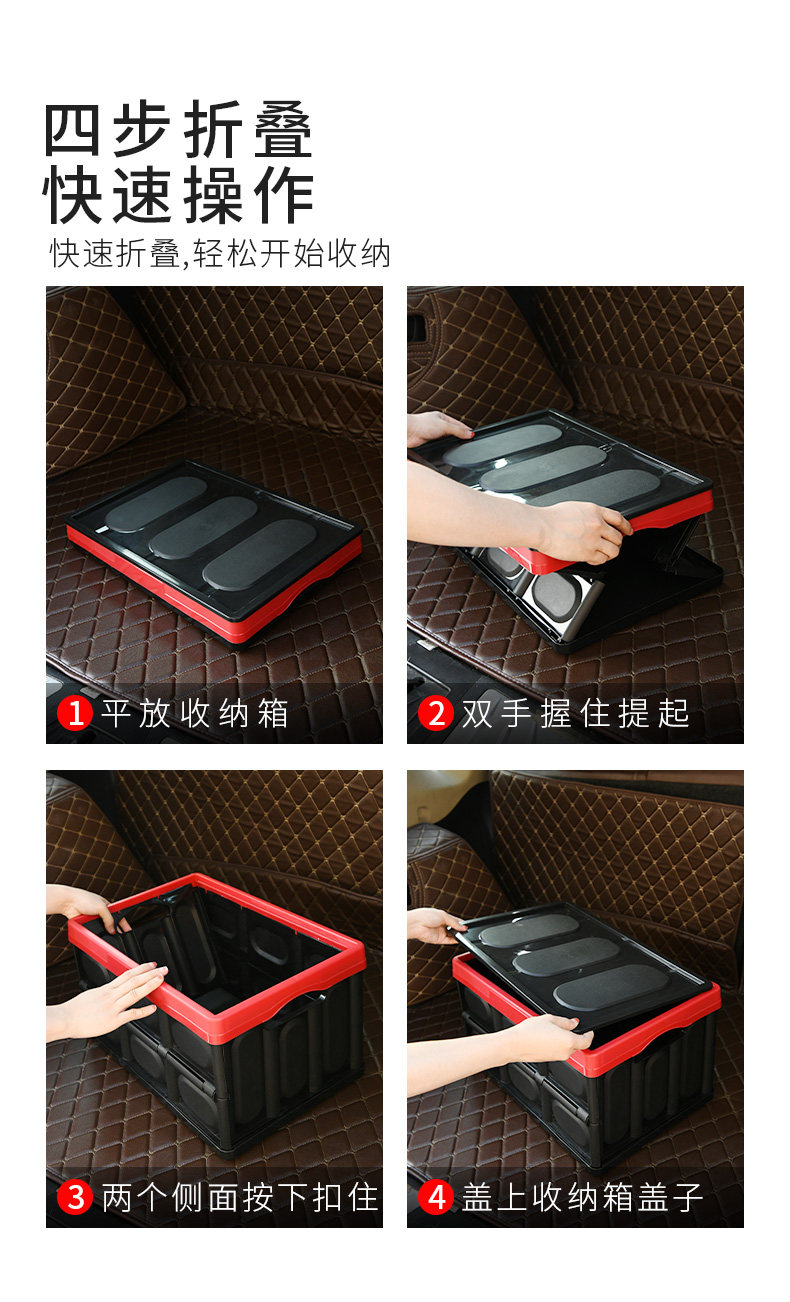 四步折叠
快速操作
快速折叠,轻松开始收纳

1 平放收纳箱

2 双手握住提起

3 两个侧面按下扣住

4 盖上收纳箱盖子