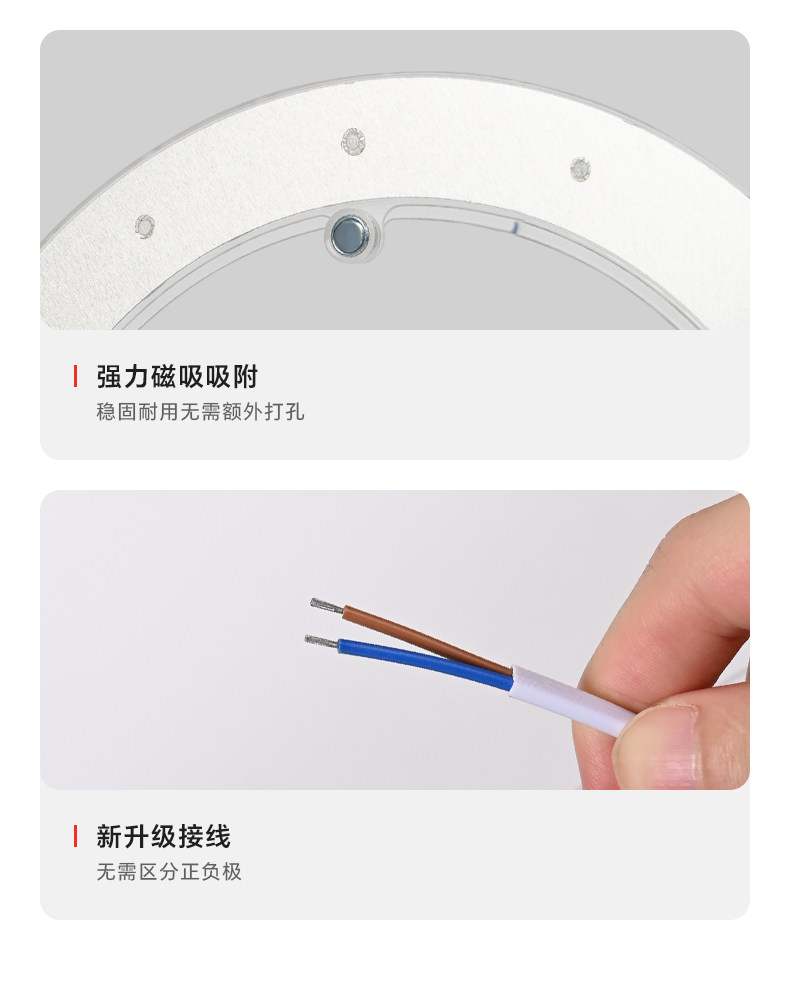 强力磁吸吸附
稳固耐用无需额外打孔

新升级接线
无需区分正负极