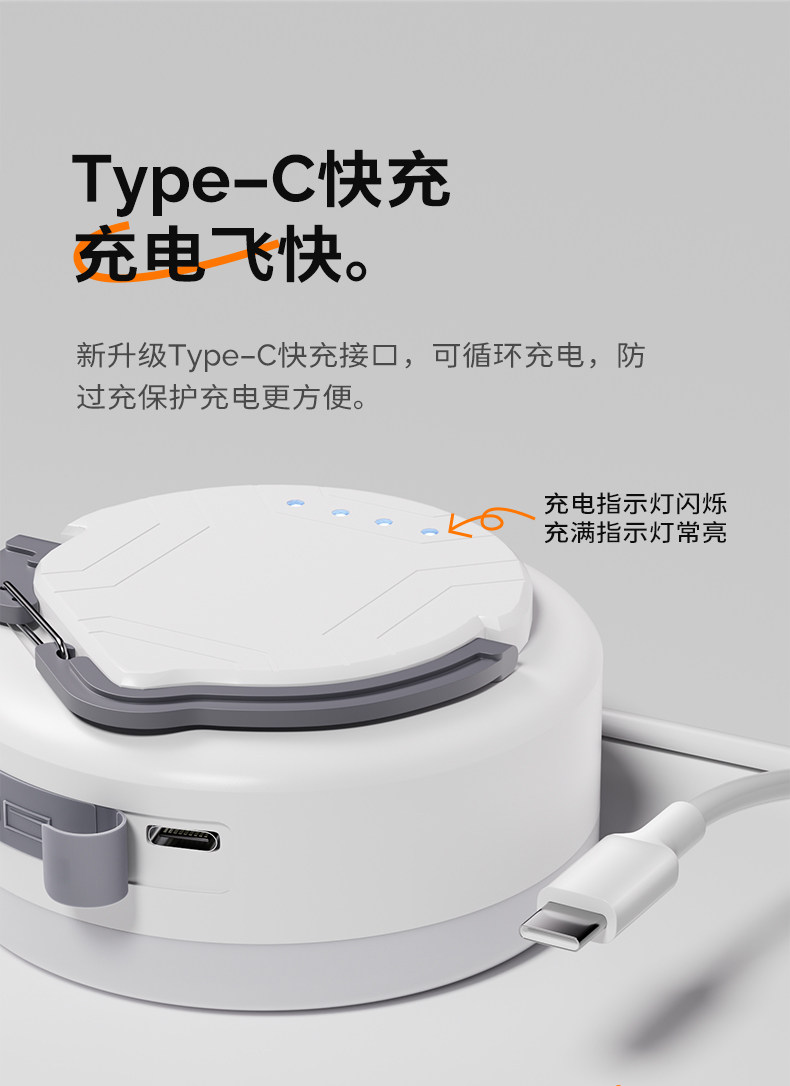 Type-C快充
充电飞快。

新升级Type-C快充接口，可循环充电，防过充保护充电更方便。

充电指示灯闪烁
充满指示灯常亮