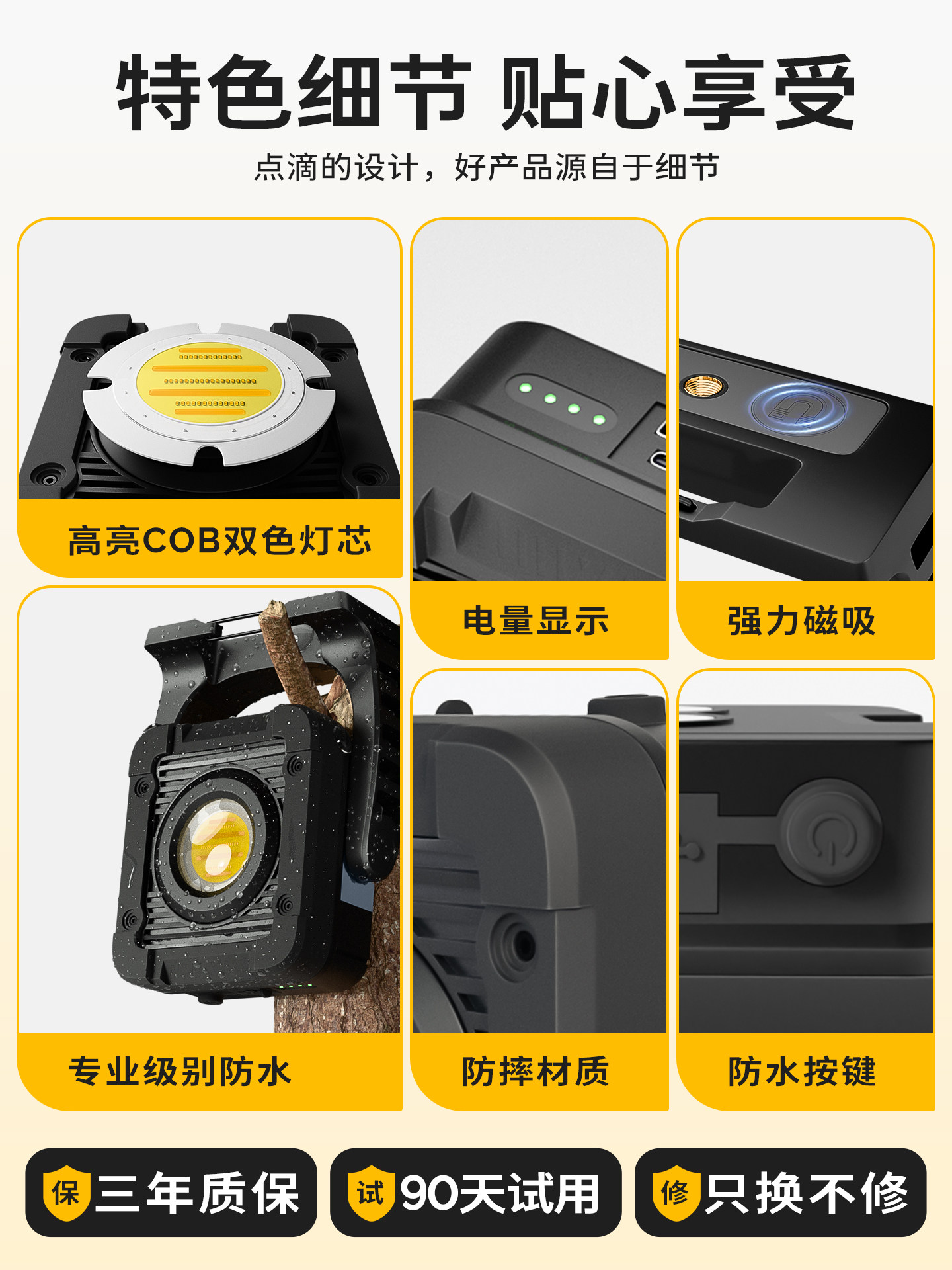 特色细节 贴心享受

点滴的设计，好产品源自于细节

高亮COB双色灯芯

电量显示

强力磁吸

专业级别防水

防摔材质

防水按键

保 三年质保

试 90天试用

修 只换不修