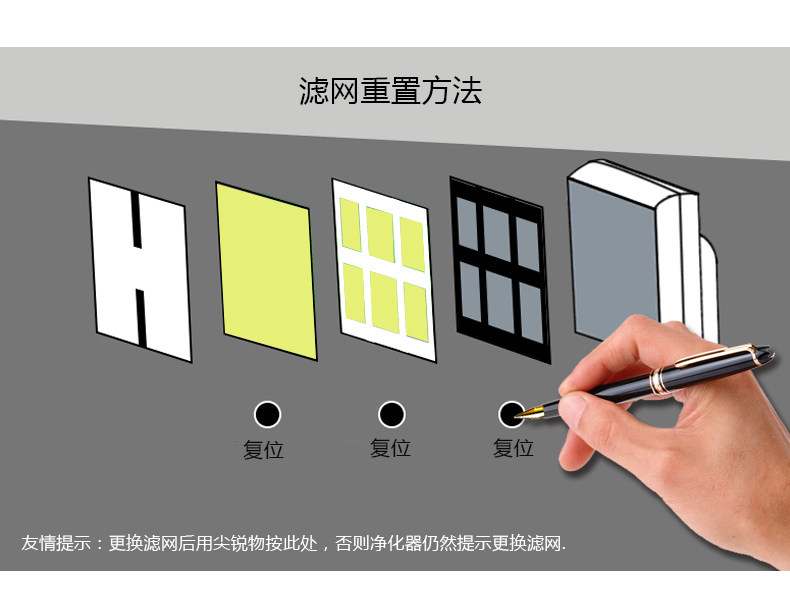 滤网重置方法

复位

复位

复位

友情提示：更换滤网后用尖锐物按此处，否则净化器仍然提示更换滤网.