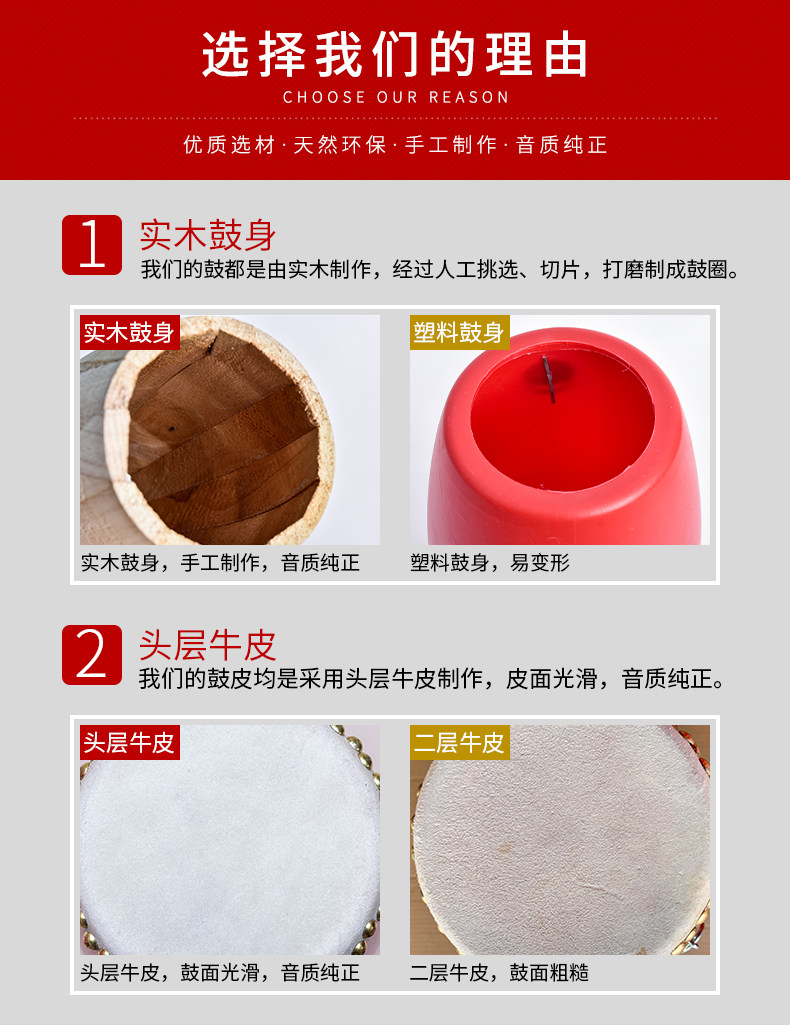 选择我们的理由
CHOOSE OUR REASON
优质选材 · 天然环保 · 手工制作 · 音质纯正

1 实木鼓身
我们的鼓都是由实木制作，经过人工挑选、切片，打磨制成鼓圈。

实木鼓身
实木鼓身，手工制作，音质纯正

塑料鼓身
塑料鼓身，易变形

2 头层牛皮
我们的鼓皮均是采用头层牛皮制作，皮面光滑，音质纯正。

头层牛皮
头层牛皮，鼓面光滑，音质纯正

二层牛皮
二层牛皮，鼓面粗糙