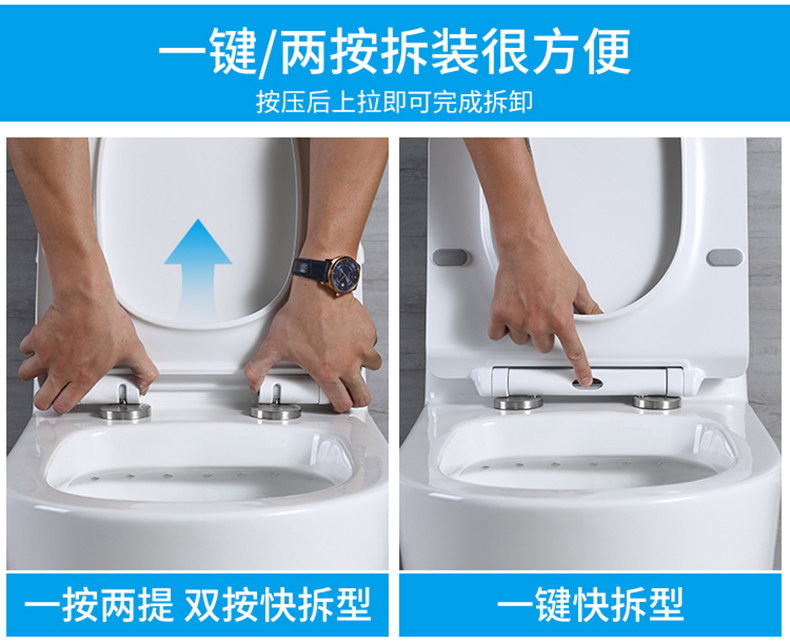 一键/两按拆装很方便

按压后上拉即可完成拆卸

一按两提 双按快拆型

一键快拆型