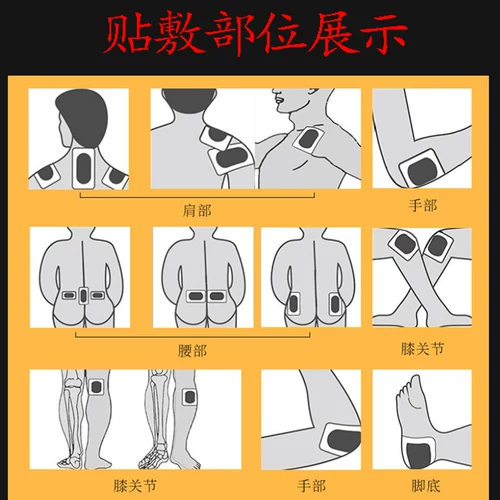 贴敷部位展示

肩部

手部

腰部

膝关节

膝关节

手部

脚底