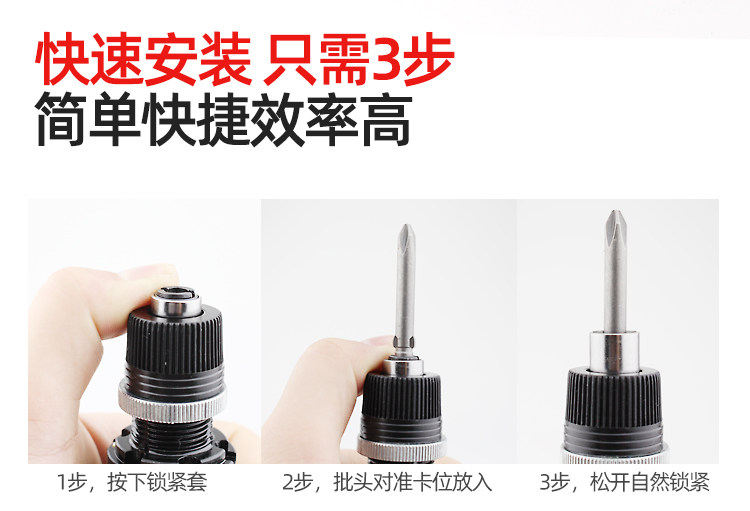 快速安装 只需3步
简单快捷效率高

1步，按下锁紧套

2步，批头对准卡位放入

3步，松开自然锁紧