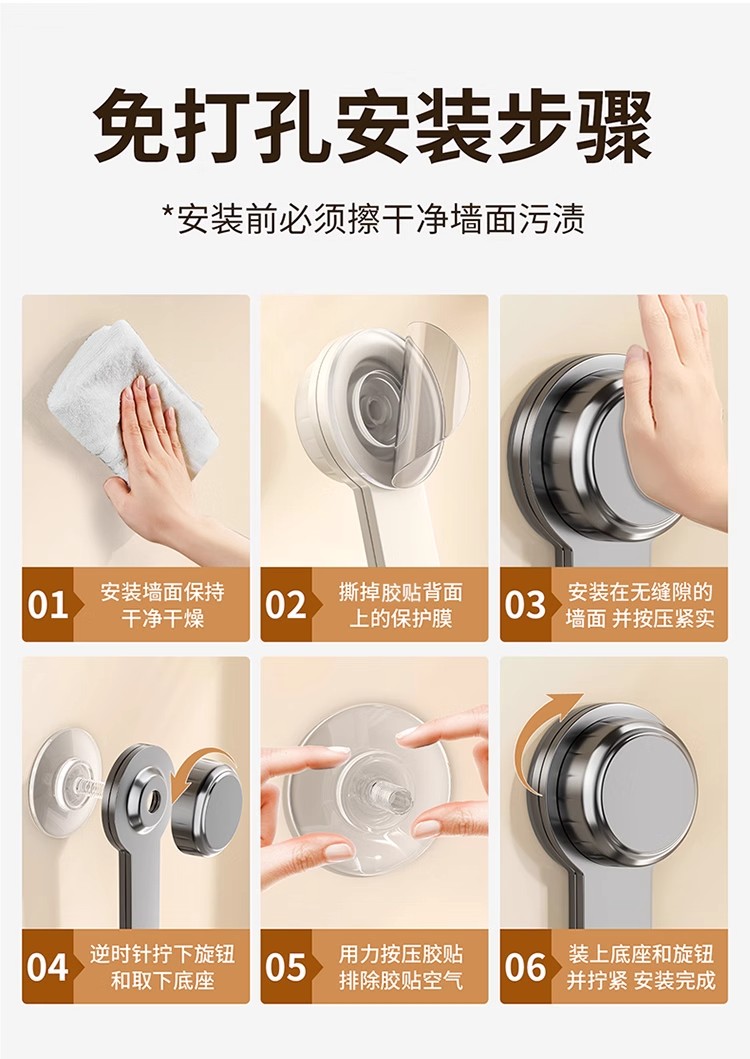 免打孔安装步骤

*安装前必须擦干净墙面污渍

01 安装墙面保持干净干燥

02 撕掉胶贴背面上的保护膜

03 安装在无缝隙的墙面 并按压紧实

04 逆时针拧下旋钮和取下底座

05 用力按压胶贴排除胶贴空气

06 装上底座和旋钮并拧紧 安装完成