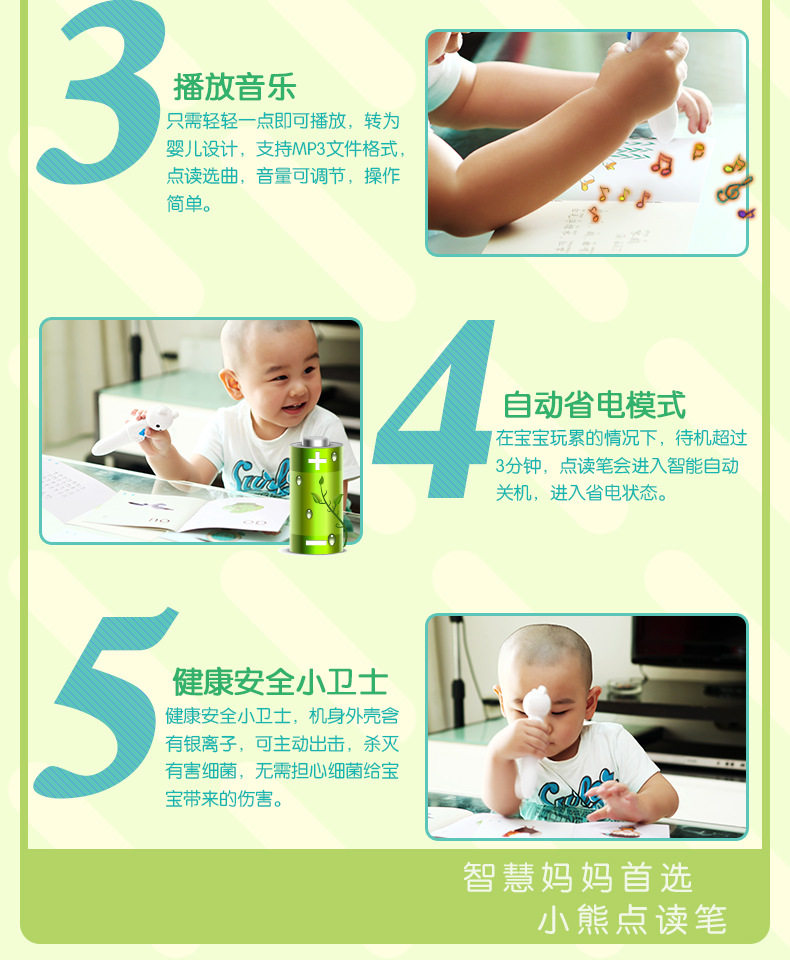 3
播放音乐
只需轻轻一点即可播放，转为婴儿设计，支持MP3文件格式，点读选曲，音量可调节，操作简单。

4
自动省电模式
在宝宝玩累的情况下，待机超过3分钟，点读笔会进入智能自动关机，进入省电状态。

5
健康安全小卫士
健康安全小卫士，机身外壳含有银离子，可主动出击，杀灭有害细菌，无需担心细菌给宝宝带来的伤害。

智慧妈妈首选
小熊点读笔