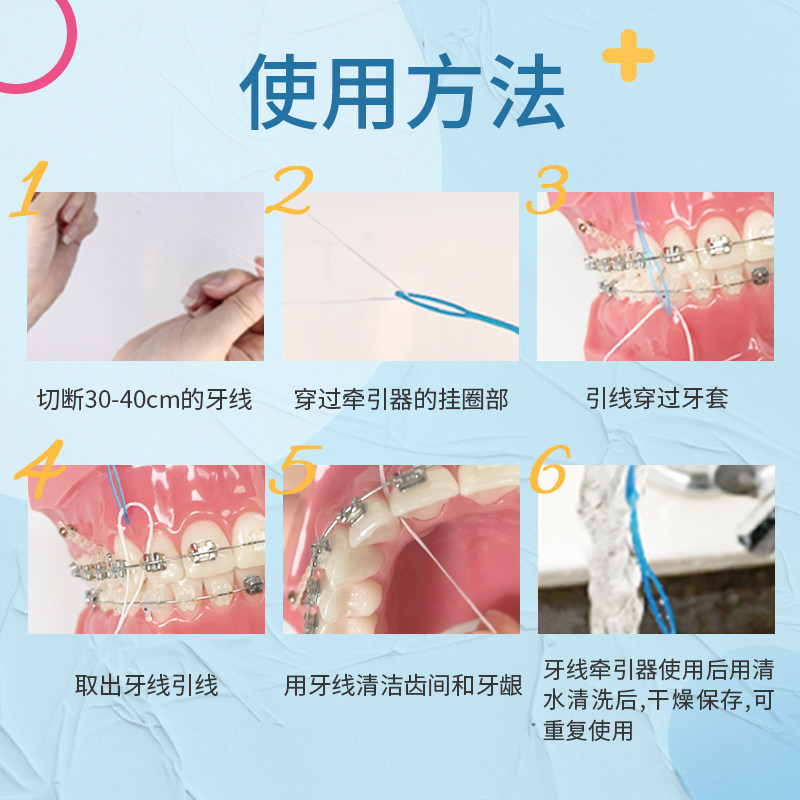 使用方法

1

切断30-40cm的牙线

2

穿过牵引器的挂圈部

3

引线穿过牙套

4

取出牙线引线

5

用牙线清洁齿间和牙龈

6

牙线牵引器使用后用清水清洗后,干燥保存,可重复使用