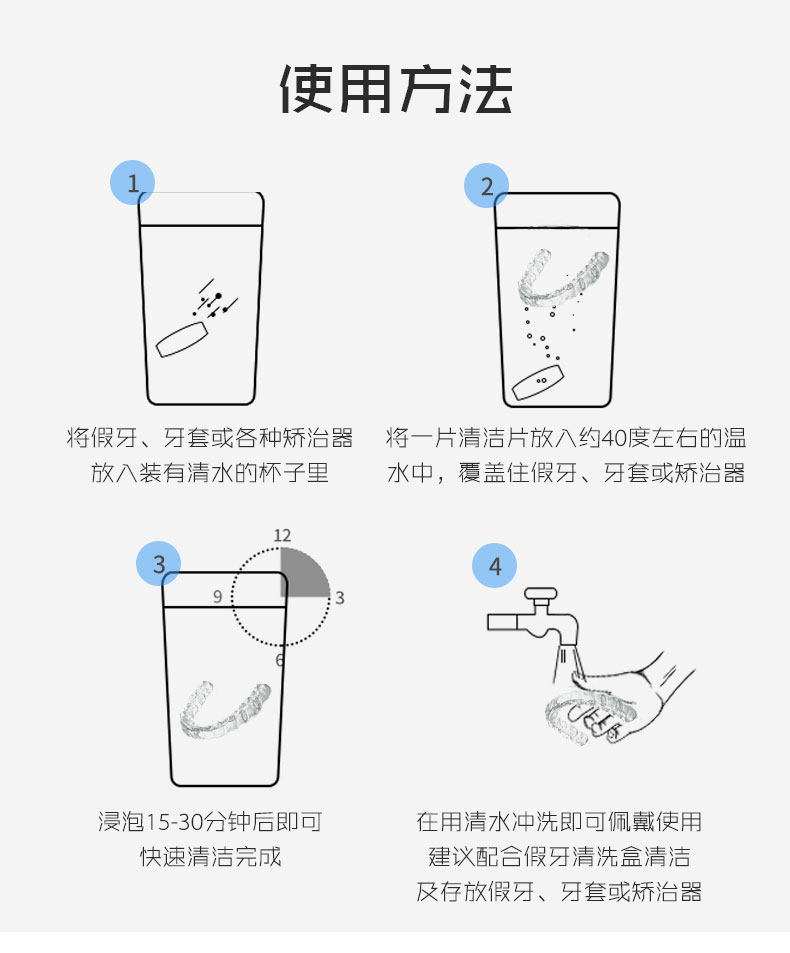 使用方法

1

将假牙、牙套或各种矫治器放入装有清水的杯子里

2

将一片清洁片放入约40度左右的温水中，覆盖住假牙、牙套或矫治器

3

12
9
3
6

浸泡15-30分钟后即可快速清洁完成

4

在用清水冲洗即可佩戴使用
建议配合假牙清洗盒清洁
及存放假牙、牙套或矫治器