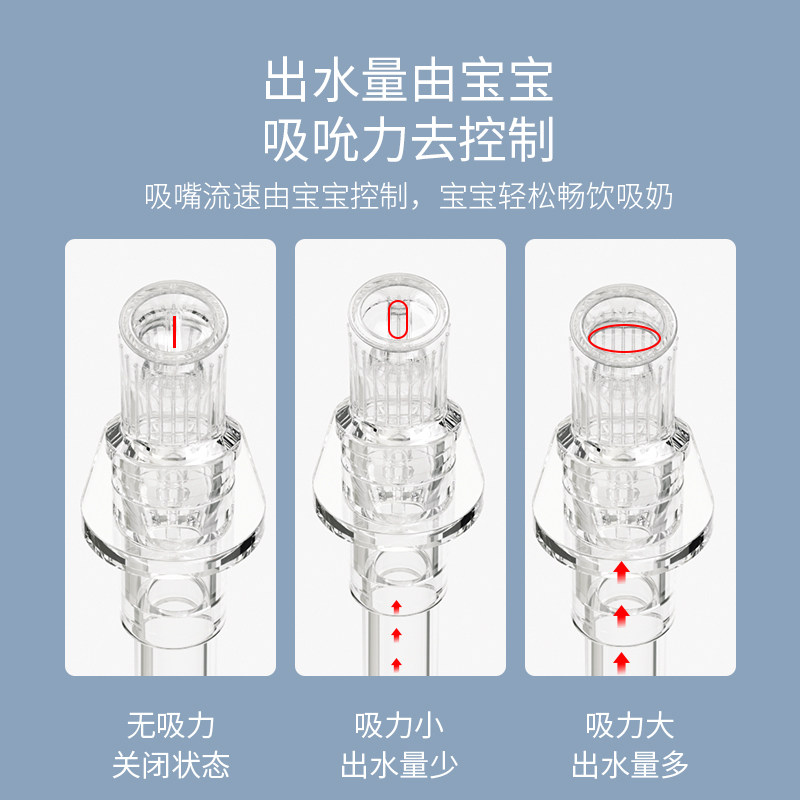 出水量由宝宝
吸吮力去控制

吸嘴流速由宝宝控制，宝宝轻松畅饮吸奶

无吸力
关闭状态

吸力小
出水量少

吸力大
出水量多