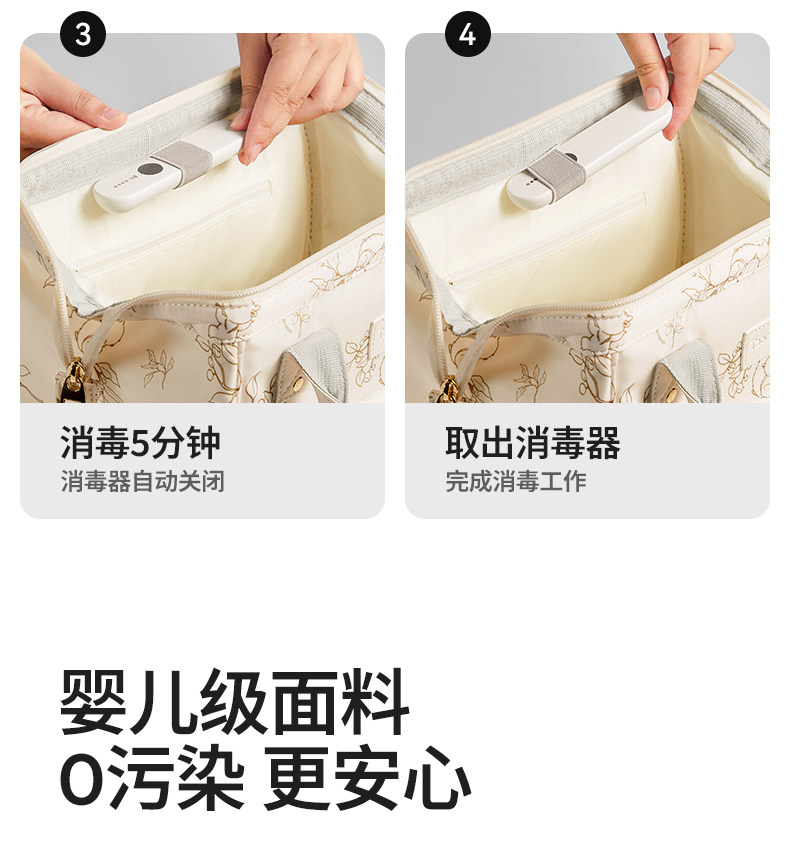 3

消毒5分钟
消毒器自动关闭

4

取出消毒器
完成消毒工作

婴儿级面料
0污染 更安心