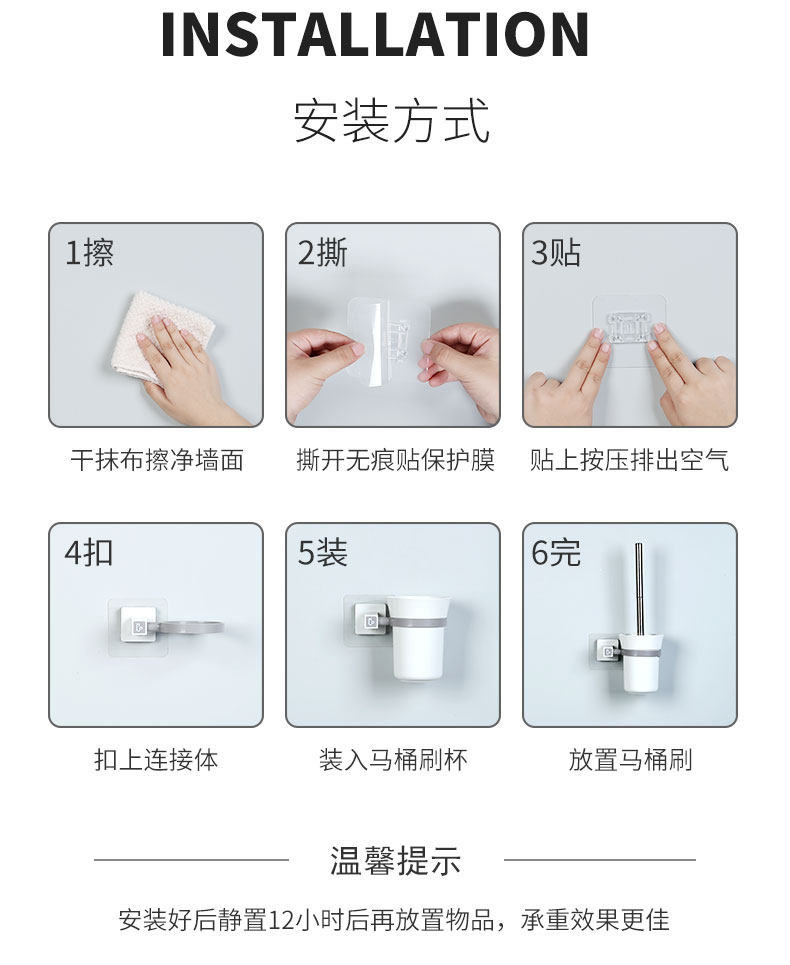 INSTALLATION

安装方式

1擦

干抹布擦净墙面

2撕

撕开无痕贴保护膜

3贴

贴上按压排出空气

4扣

扣上连接体

5装

装入马桶刷杯

6完

放置马桶刷

温馨提示

安装好后静置12小时后再放置物品，承重效果更佳