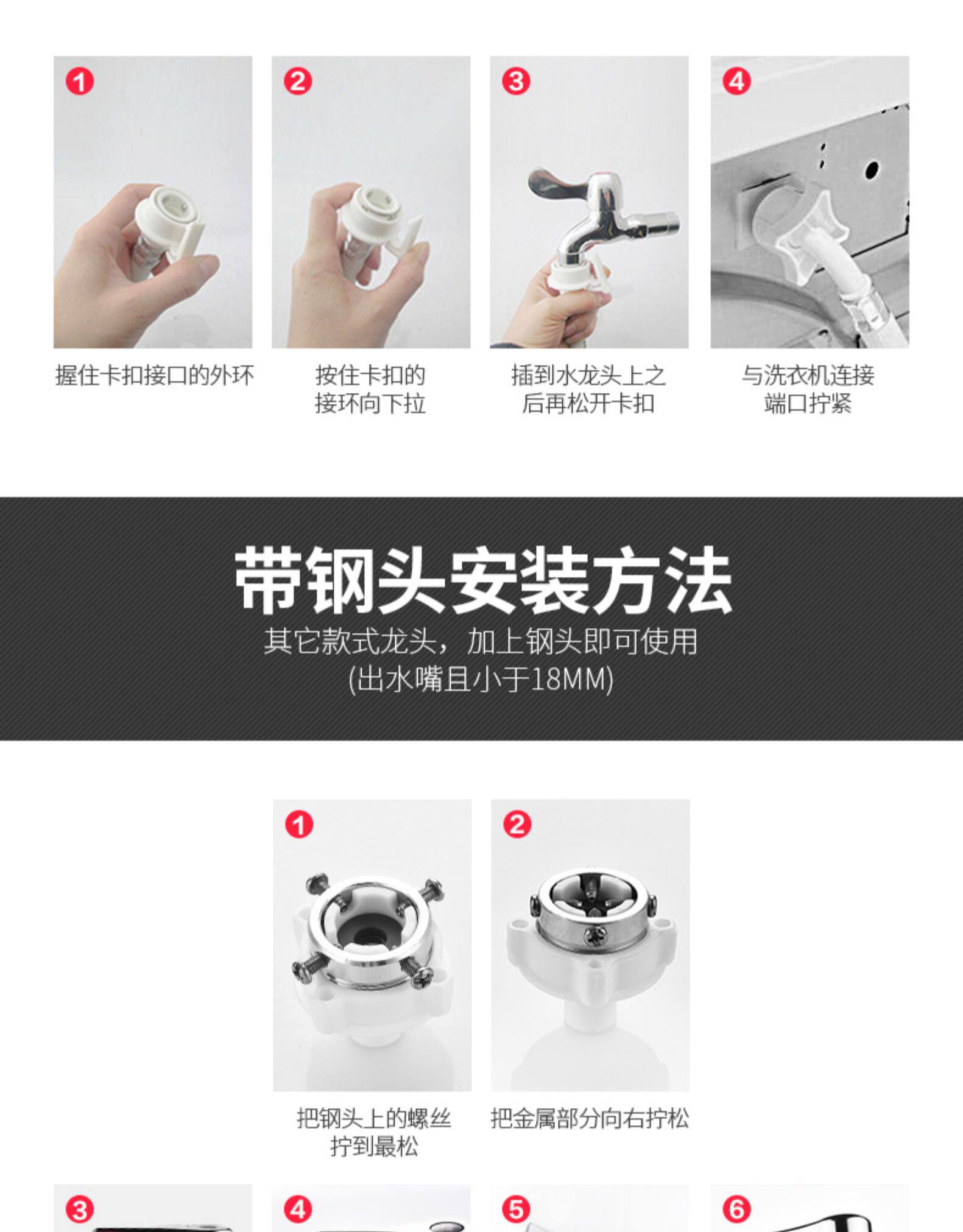 1
握住卡扣接口的外环

2
按住卡扣的接环向下拉

3
插到水龙头上之后再松开卡扣

4
与洗衣机连接端口拧紧

带钢头安装方法

其它款式龙头，加上钢头即可使用
(出水嘴且小于18MM)

1
把钢头上的螺丝拧到最松

2
把金属部分向右拧松

3

4

5

6