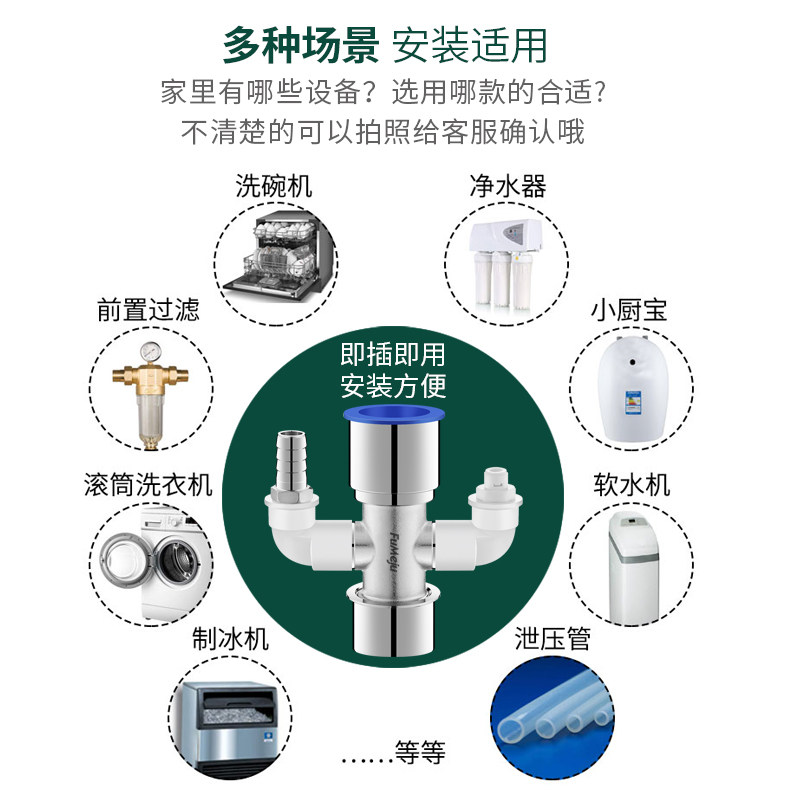 多种场景 安装适用
家里有哪些设备？选用哪款的合适？
不清楚的可以拍照给客服确认哦

洗碗机
净水器
前置过滤
小厨宝
即插即用
安装方便
FuMeiju
滚筒洗衣机
软水机
制冰机
泄压管
……等等