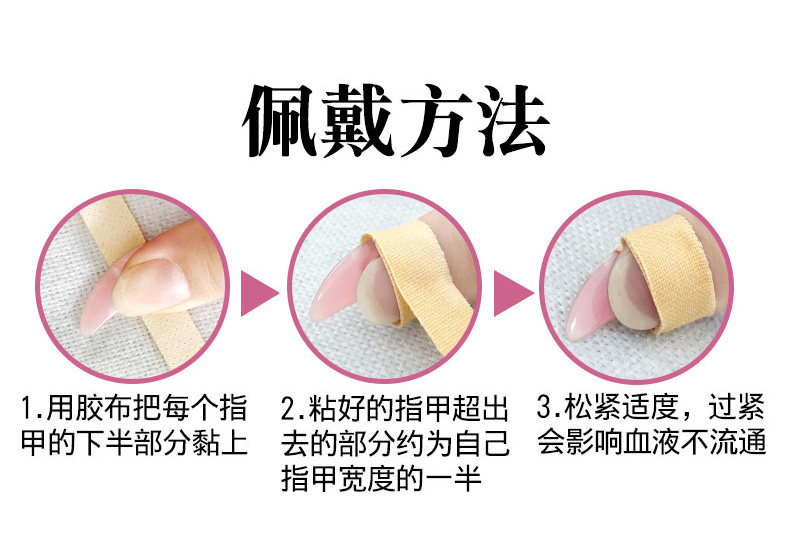 佩戴方法

1.用胶布把每个指甲的下半部分黏上

2.粘好的指甲超出去的部分约为自己指甲宽度的一半

3.松紧适度，过紧会影响血液不流通