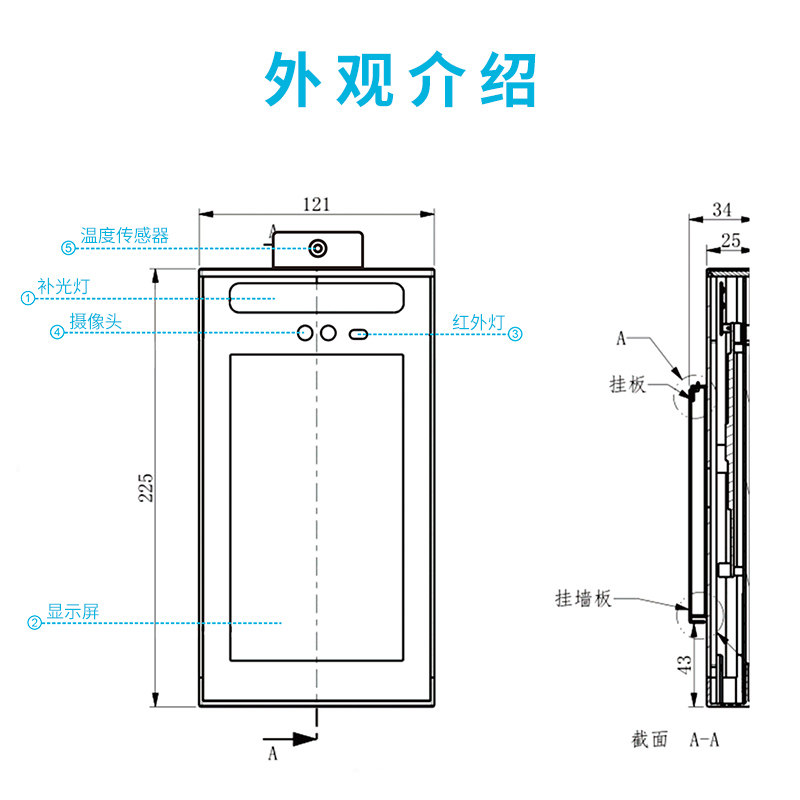 外观介绍

121

A

⑤ 温度传感器

① 补光灯

④ 摄像头

红外灯 ③

225

② 显示屏

A

34

25

A

挂板

挂墙板

43

截面 A-A