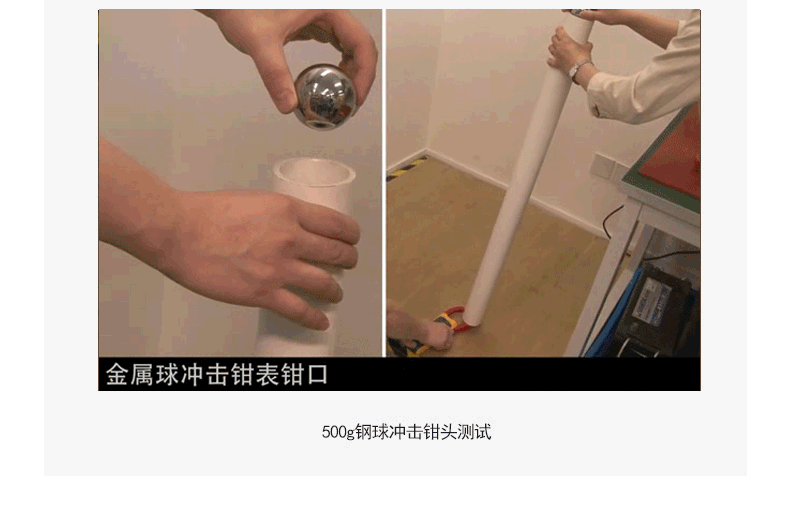 金属球冲击钳表钳口

500g钢球冲击钳头测试