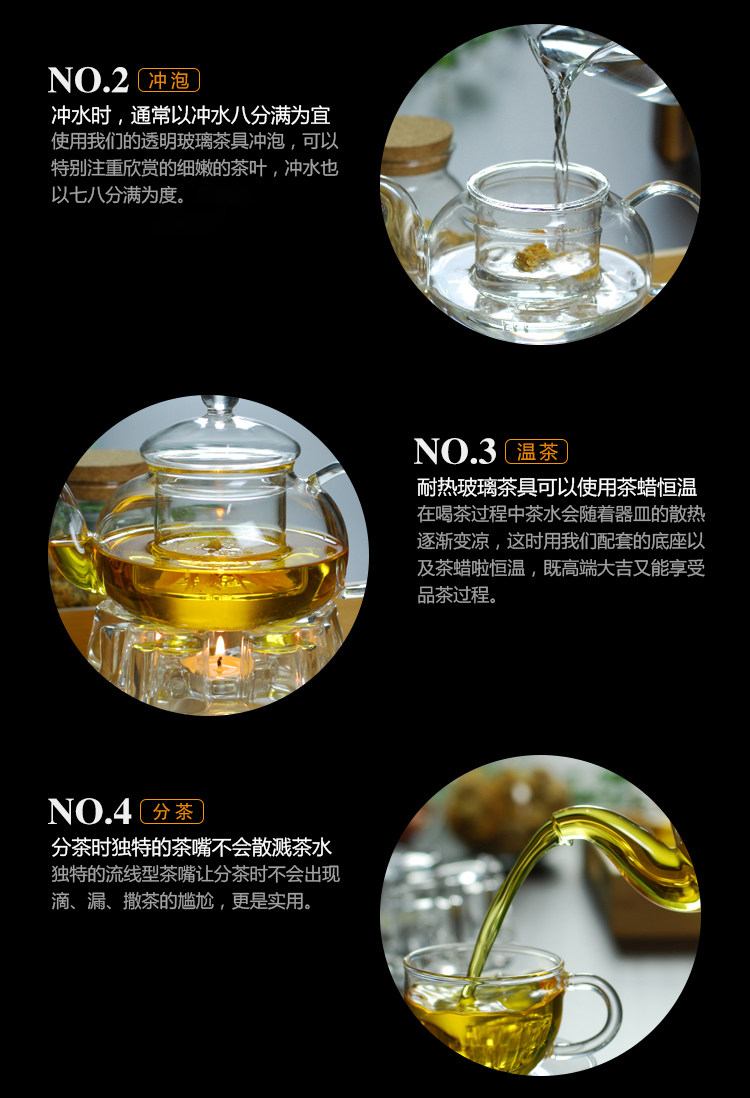 NO.2 冲泡

冲水时，通常以冲水八分满为宜

使用我们的透明玻璃茶具冲泡，可以特别注重欣赏的细嫩的茶叶，冲水也以七八分满为度。

NO.3 温茶

耐热玻璃茶具可以使用茶蜡恒温

在喝茶过程中茶水会随着器皿的散热逐渐变凉，这时用我们配套的底座以及茶蜡啦恒温，既高端大吉又能享受品茶过程。

NO.4 分茶

分茶时独特的茶嘴不会散溅茶水

独特的流线型茶嘴让分茶时不会出现滴、漏、撒茶的尴尬，更是实用。