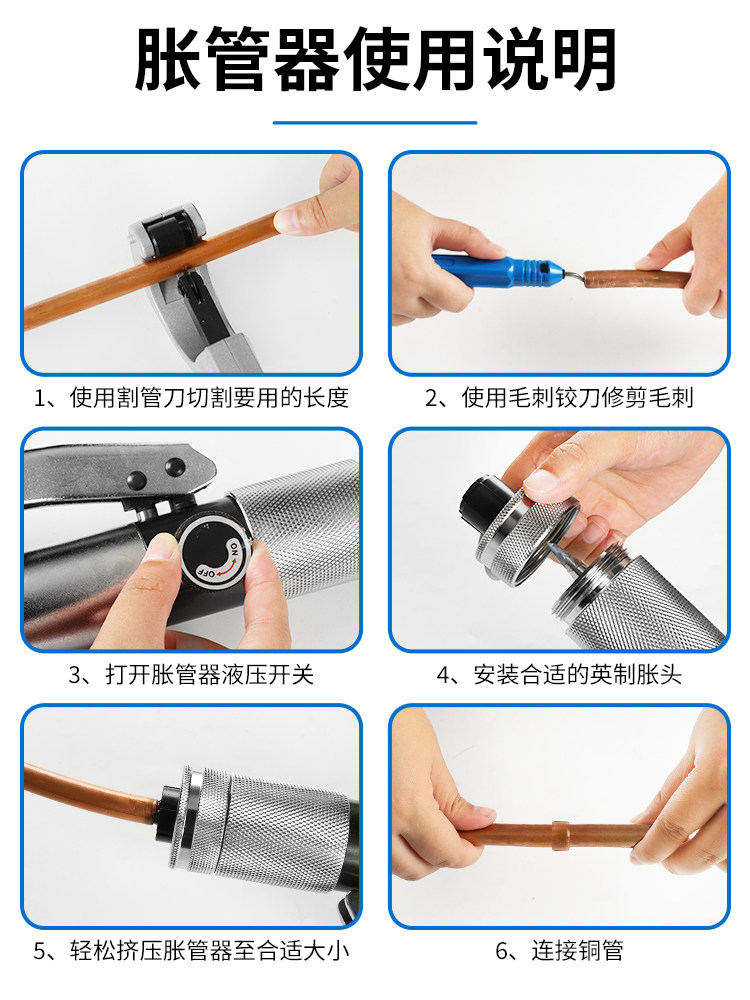 胀管器使用说明

1、使用割管刀切割要用的长度

2、使用毛刺铰刀修剪毛刺

ON
OFF

3、打开胀管器液压开关

4、安装合适的英制胀头

5、轻松挤压胀管器至合适大小

6、连接铜管