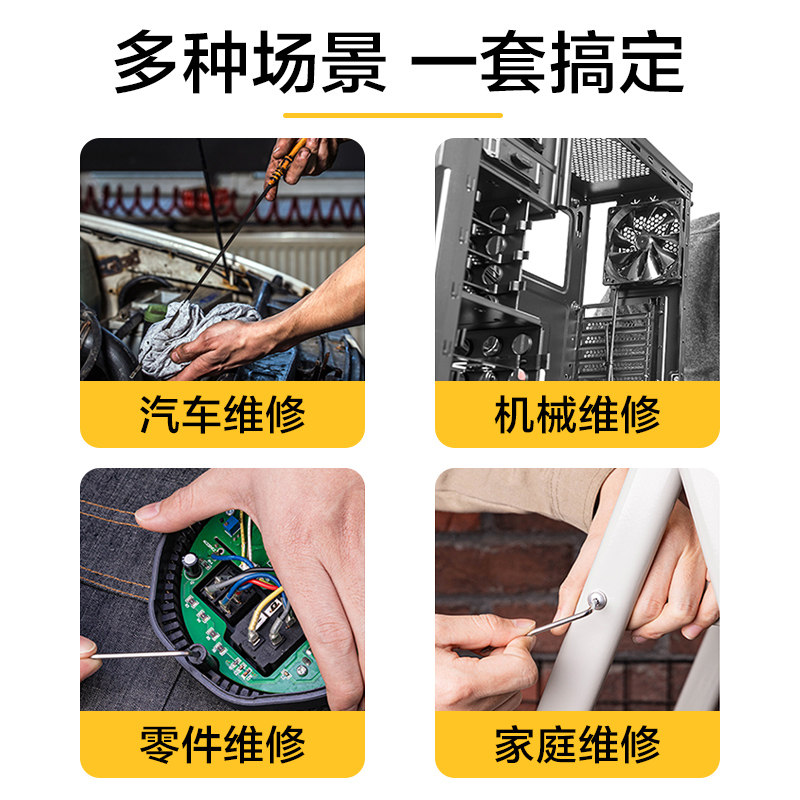 多种场景 一套搞定

汽车维修

机械维修

零件维修

家庭维修