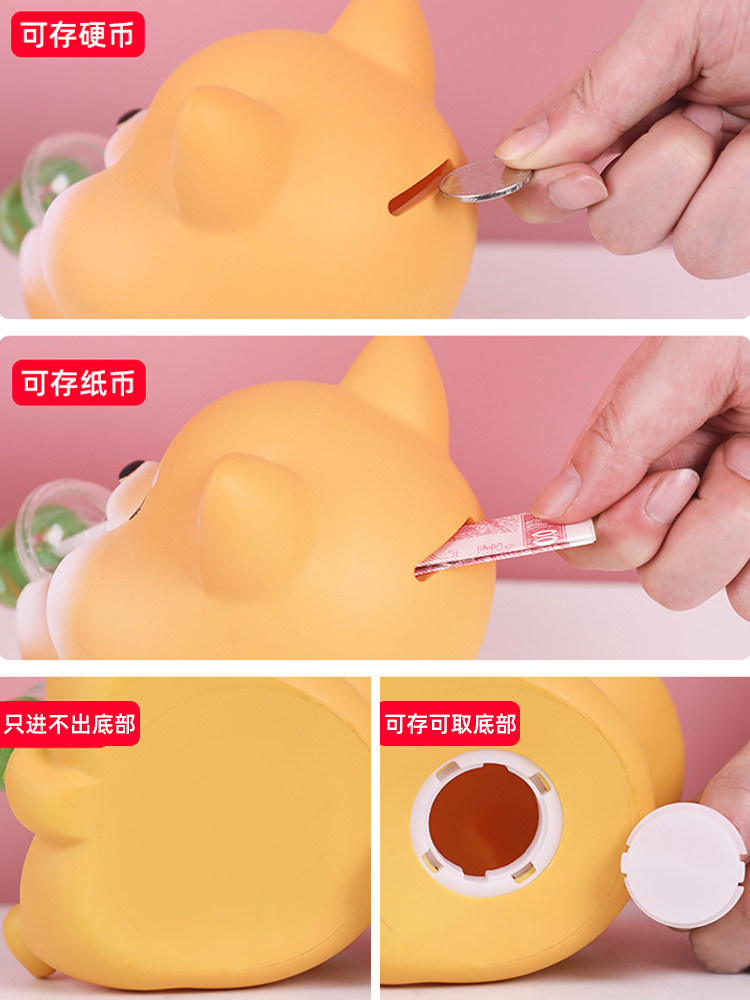 可存硬币

可存纸币

只进不出底部

可存可取底部