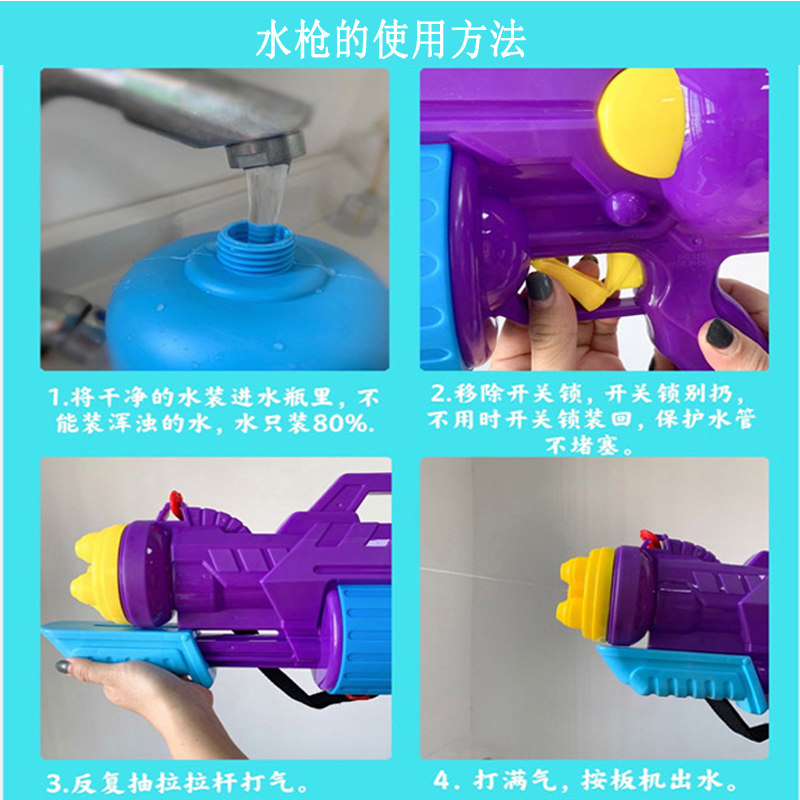 水枪的使用方法

1.将干净的水装进水瓶里，不能装浑浊的水，水只装80%.

2.移除开关锁，开关锁别扔，不用时开关锁装回，保护水管不堵塞。

3.反复抽拉拉杆打气。

4. 打满气，按板机出水。