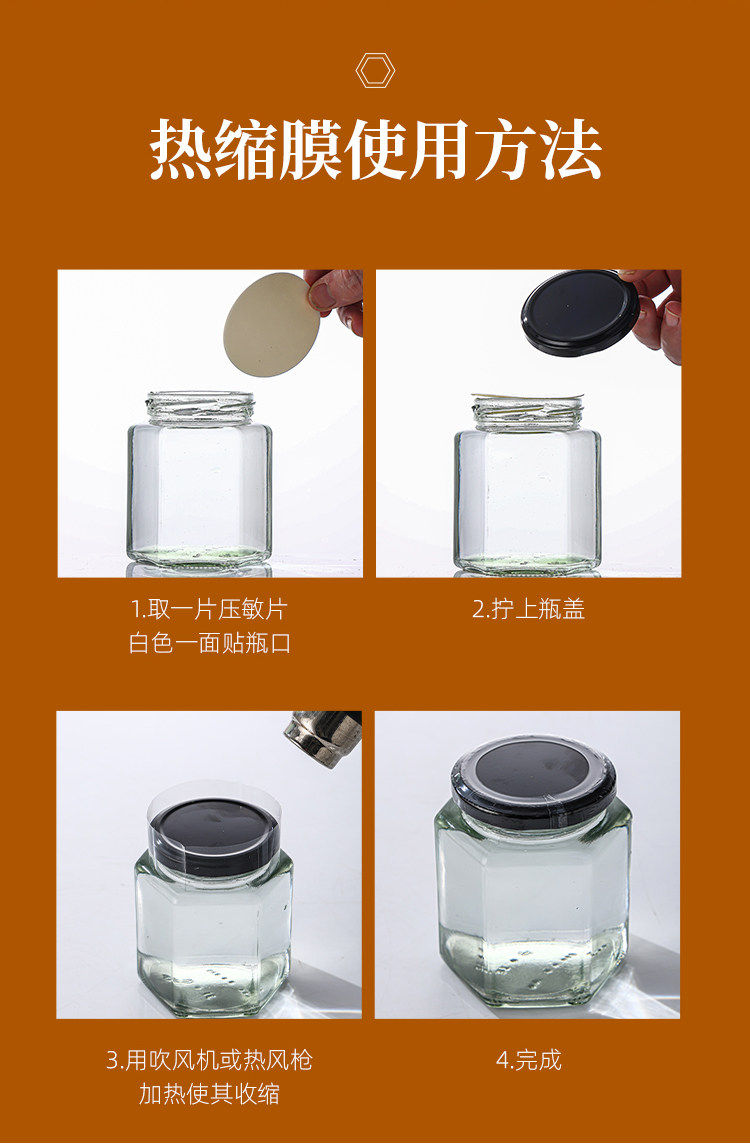 热缩膜使用方法

1.取一片压敏片
白色一面贴瓶口

2.拧上瓶盖

3.用吹风机或热风枪
加热使其收缩

4.完成