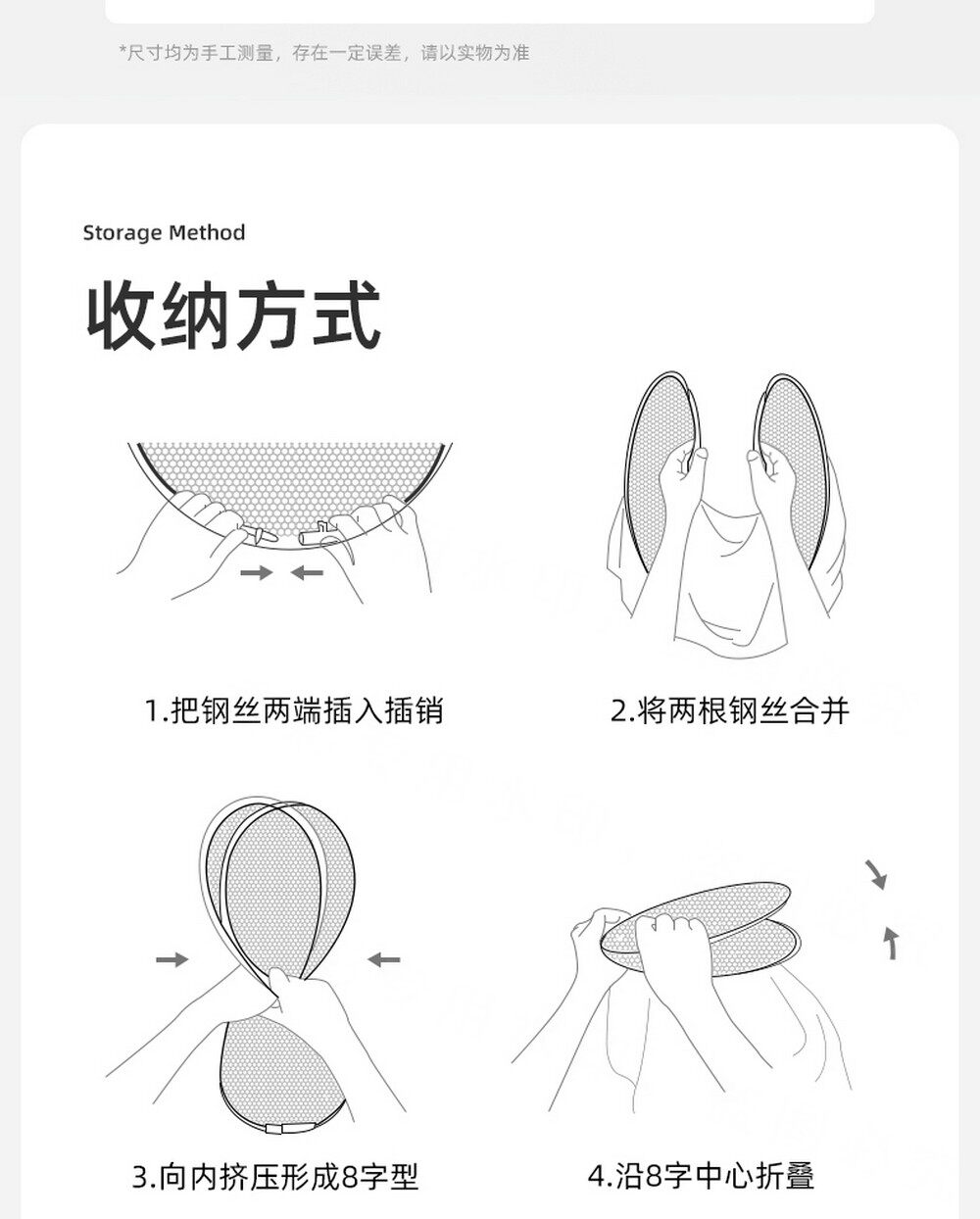 *尺寸均为手工测量，存在一定误差，请以实物为准

Storage Method

收纳方式

1.把钢丝两端插入插销

2.将两根钢丝合并

3.向内挤压形成8字型

4.沿8字中心折叠