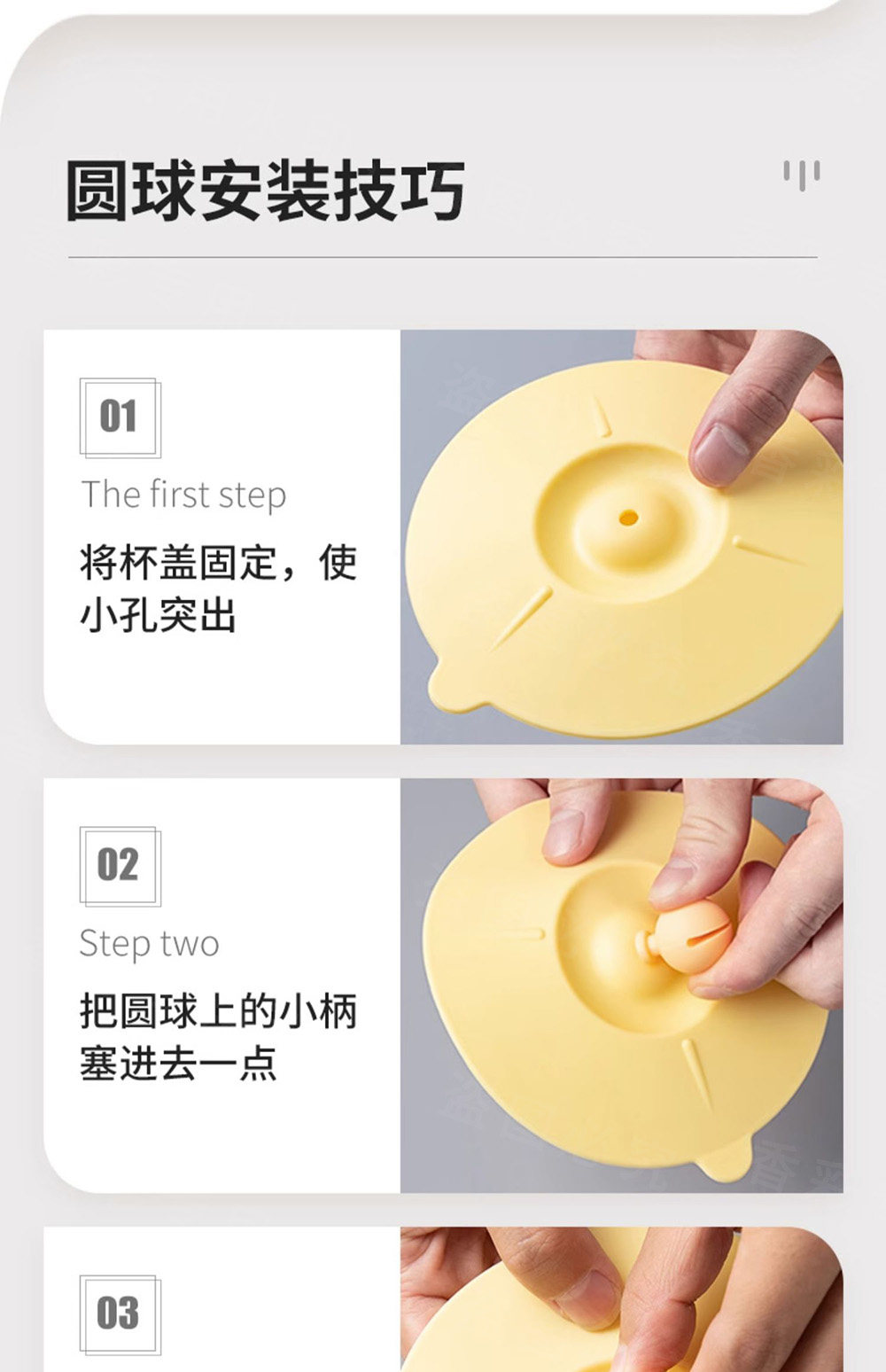 圆球安装技巧

01
The first step
将杯盖固定，使小孔突出

02
Step two
把圆球上的小柄塞进去一点

03