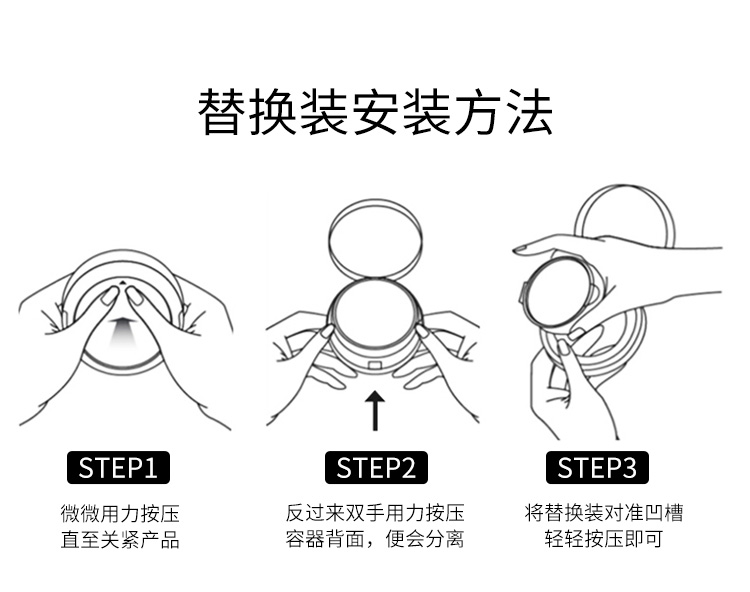 替换装安装方法

STEP1

微微用力按压
直至关紧产品

STEP2

反过来双手用力按压
容器背面，便会分离

STEP3

将替换装对准凹槽
轻轻按压即可