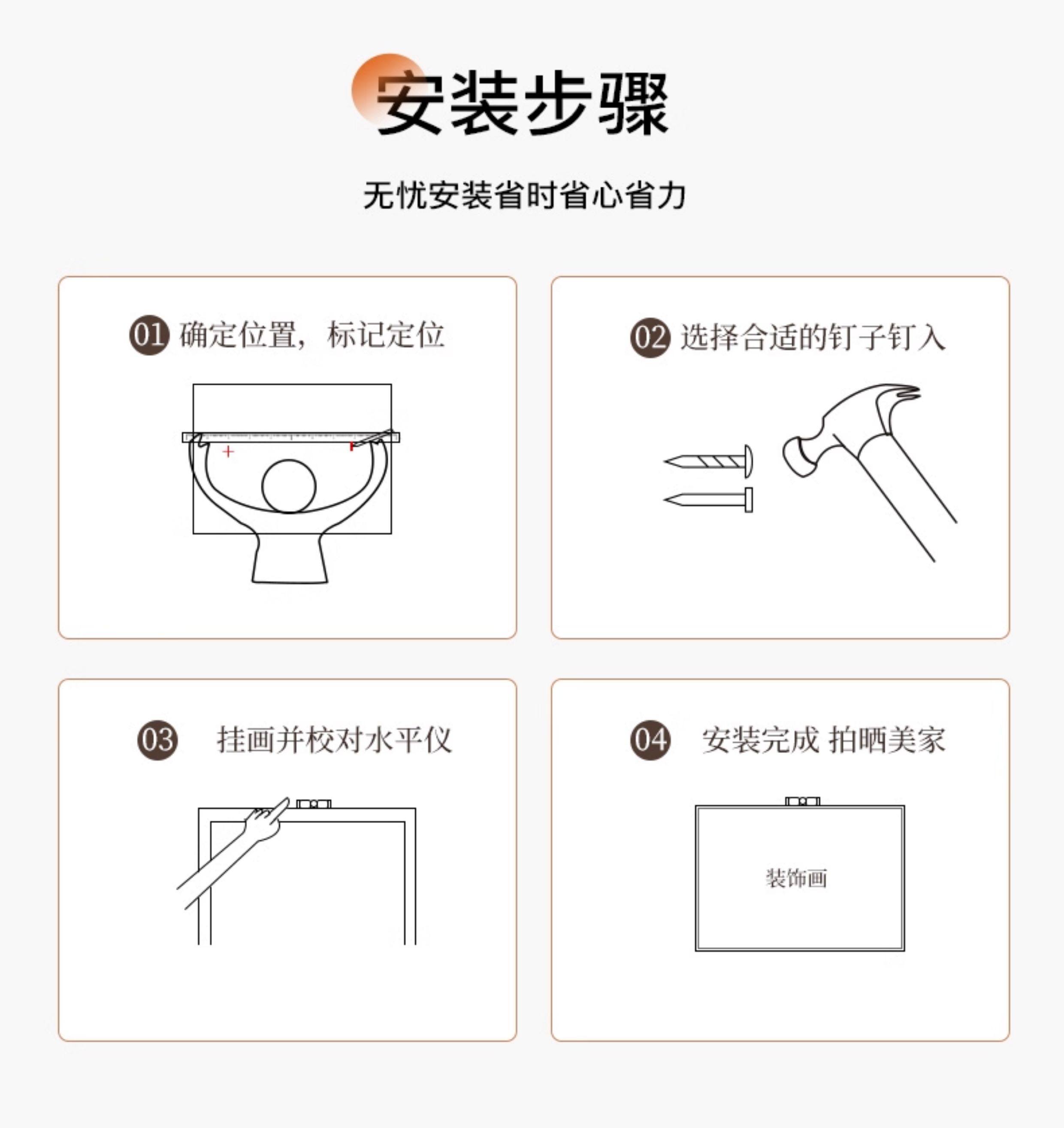 安装步骤

无忧安装省时省心省力

01 确定位置，标记定位

02 选择合适的钉子钉入

03 挂画并校对水平仪

04 安装完成 拍晒美家

装饰画