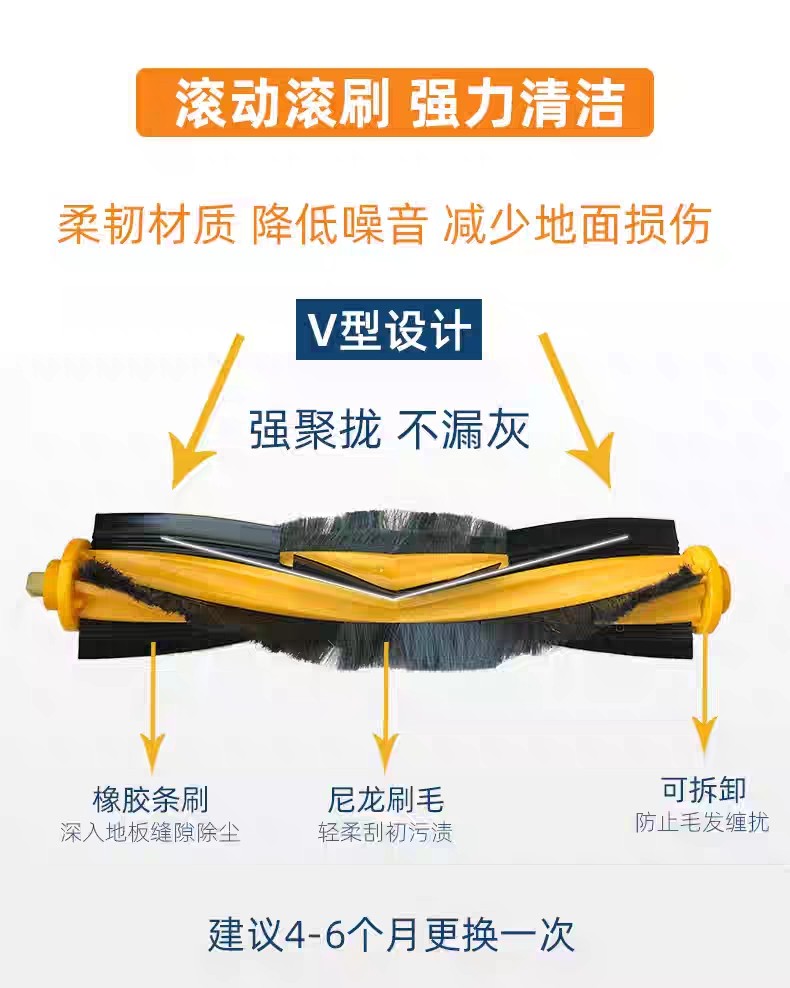 滚动滚刷 强力清洁

柔韧材质 降低噪音 减少地面损伤

V型设计

强聚拢 不漏灰

橡胶条刷
深入地板缝隙除尘

尼龙刷毛
轻柔刮初污渍

可拆卸
防止毛发缠扰

建议4-6个月更换一次