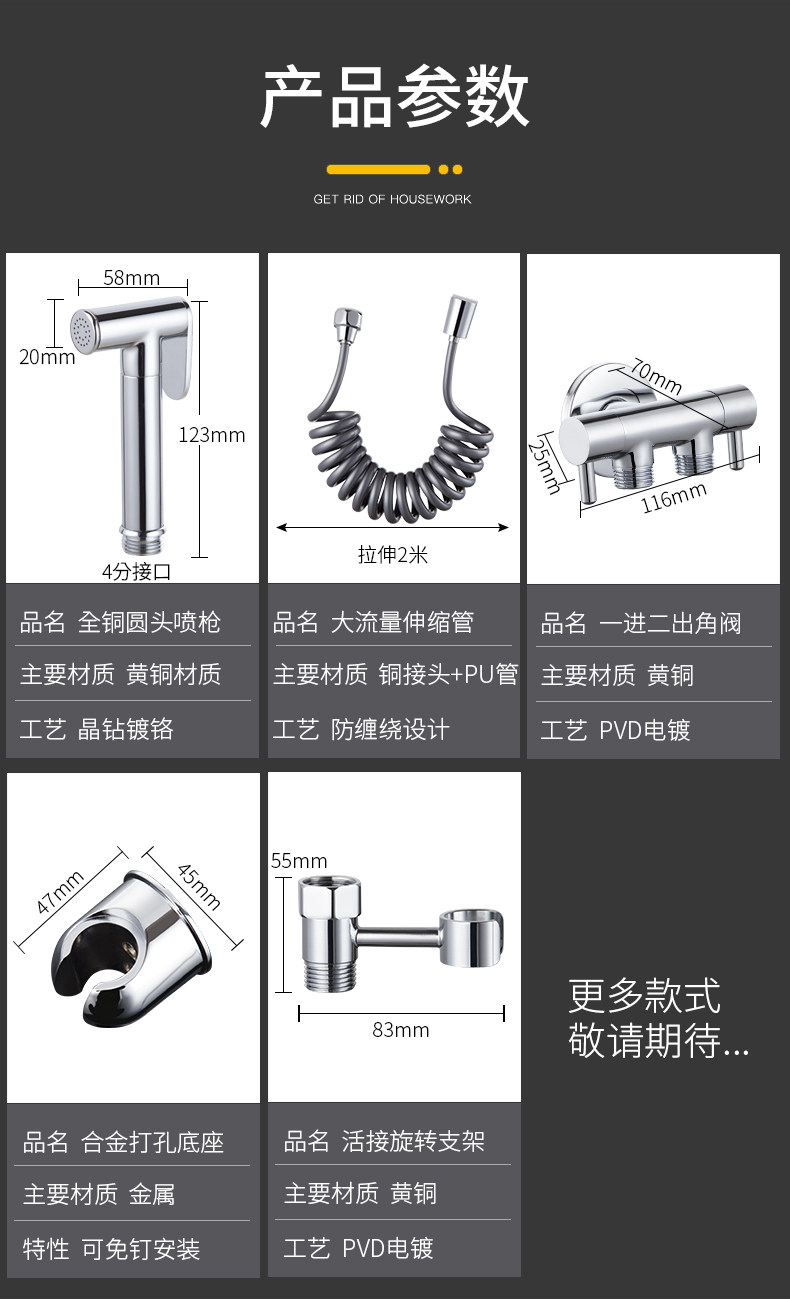 产品参数

GET RID OF HOUSEWORK

58mm
20mm
123mm
4分接口

品名 全铜圆头喷枪
主要材质 黄铜材质
工艺 晶钻镀铬

拉伸2米

品名 大流量伸缩管
主要材质 铜接头+PU管
工艺 防缠绕设计

70mm
25mm
116mm

品名 一进二出角阀
主要材质 黄铜
工艺 PVD电镀

47mm
45mm

品名 合金打孔底座
主要材质 金属
特性 可免钉安装

55mm
83mm

品名 活接旋转支架
主要材质 黄铜
工艺 PVD电镀

更多款式
敬请期待...