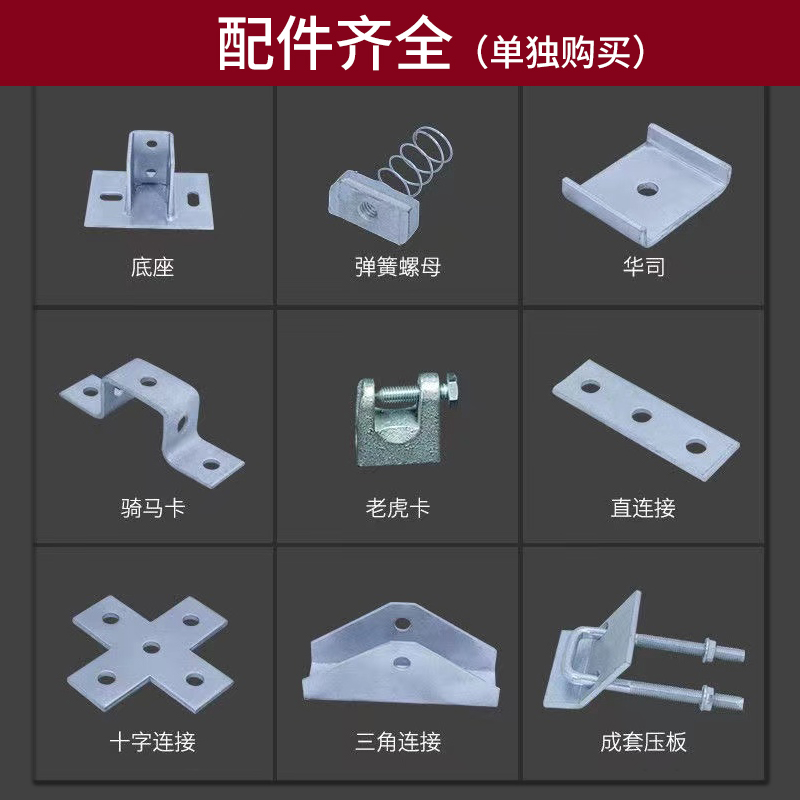 配件齐全（单独购买）

底座

弹簧螺母

华司

骑马卡

老虎卡

直连接

十字连接

三角连接

成套压板