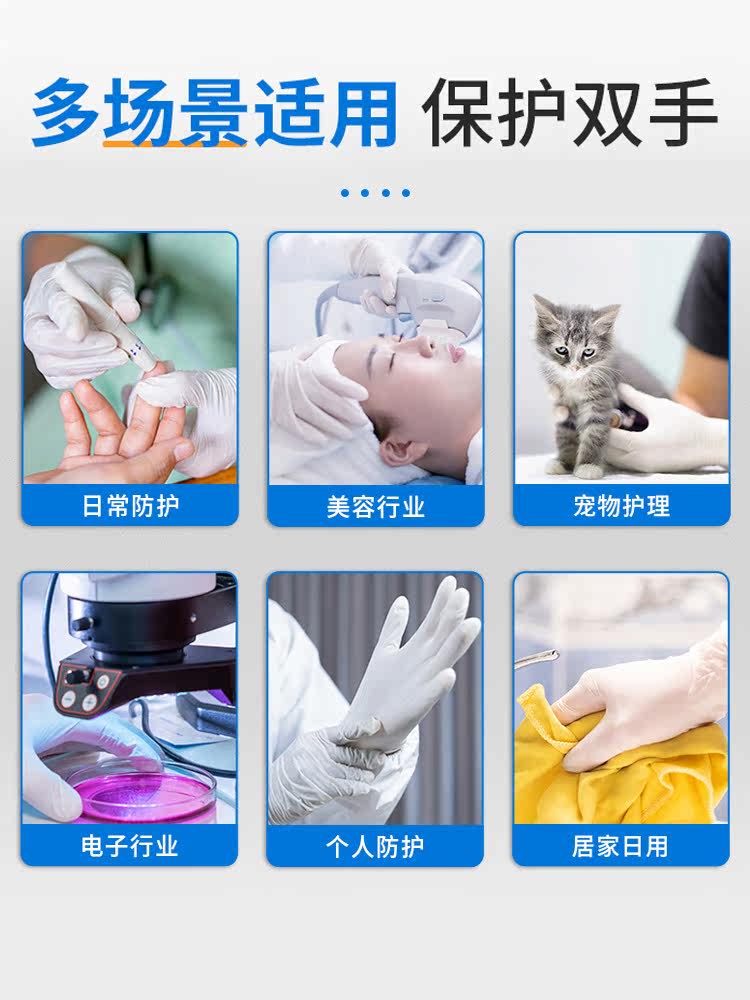 多场景适用 保护双手

日常防护

美容行业

宠物护理

电子行业

个人防护

居家日用