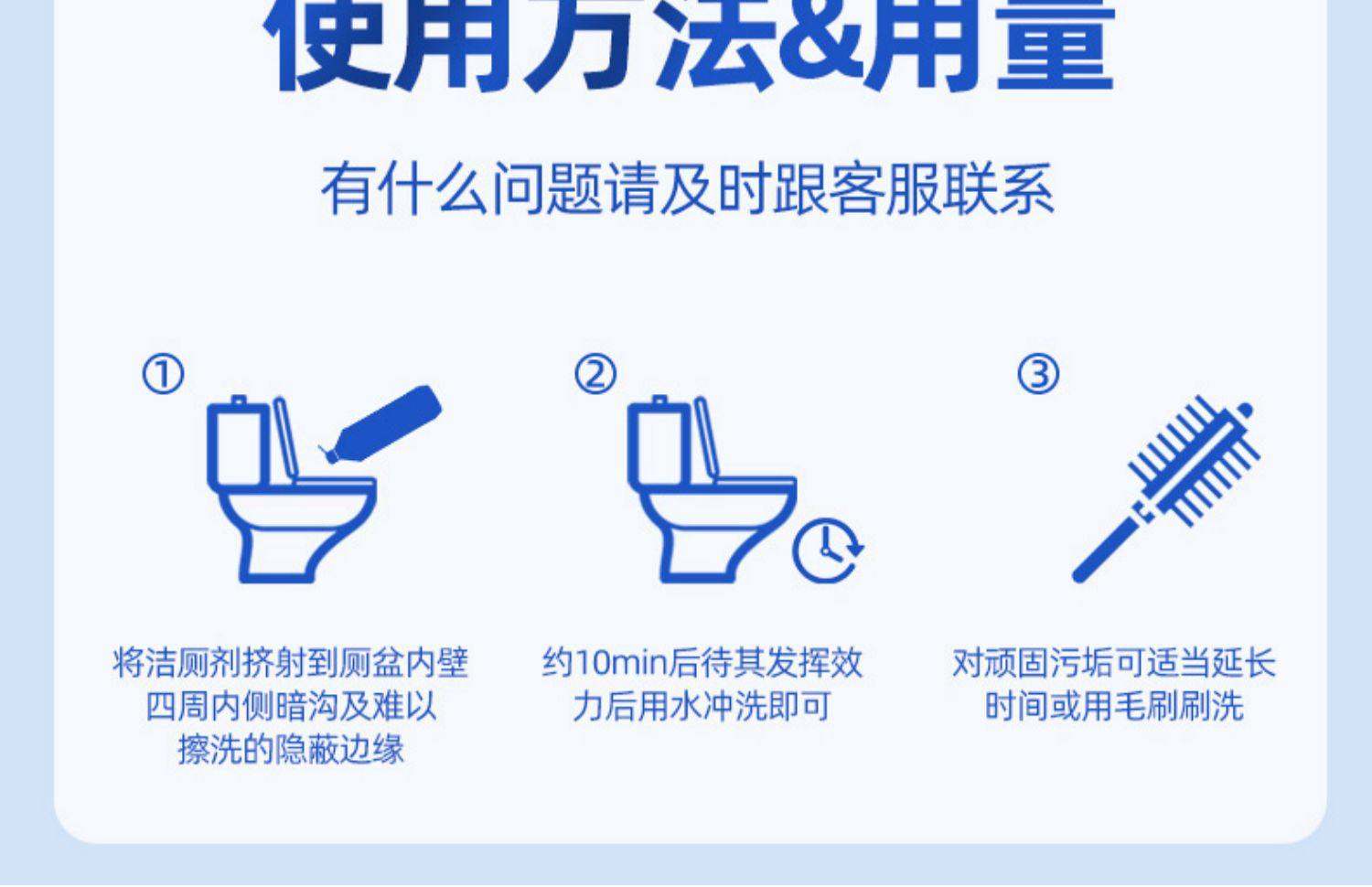 使用方法&用量

有什么问题请及时跟客服联系

①

将洁厕剂挤射到厕盆内壁四周内侧暗沟及难以擦洗的隐蔽边缘

②

约10min后待其发挥效力后用水冲洗即可

③

对顽固污垢可适当延长时间或用毛刷刷洗