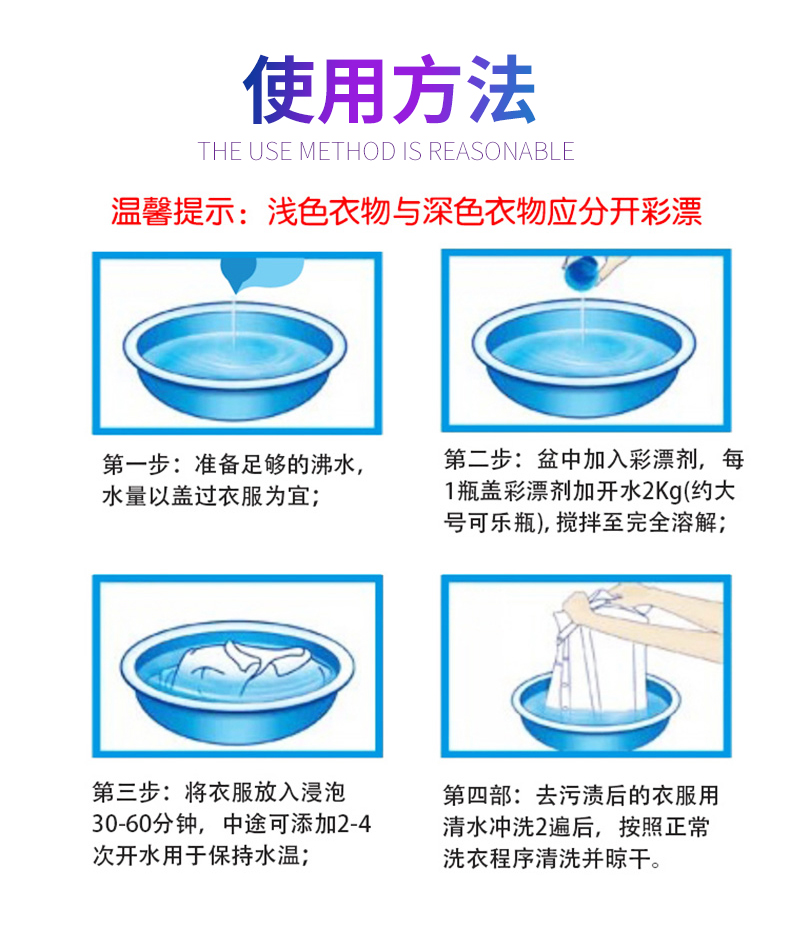 使用方法

THE USE METHOD IS REASONABLE

温馨提示：浅色衣物与深色衣物应分开彩漂

第一步：准备足够的沸水，水量以盖过衣服为宜；

第二步：盆中加入彩漂剂，每1瓶盖彩漂剂加开水2Kg(约大号可乐瓶)，搅拌至完全溶解；

第三步：将衣服放入浸泡30-60分钟，中途可添加2-4次开水用于保持水温；

第四部：去污渍后的衣服用清水冲洗2遍后，按照正常洗衣程序清洗并晾干。