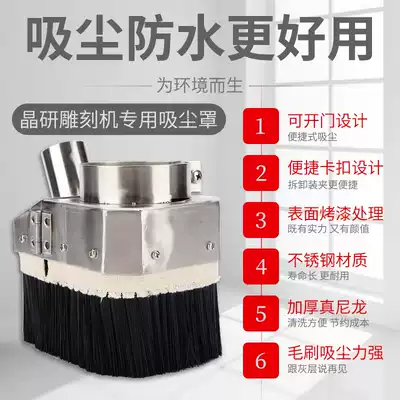 吸尘防水更好用

为环境而生

晶研雕刻机专用吸尘罩

1 可开门设计
便捷式吸尘

2 便捷卡扣设计
拆卸装夹更便捷

3 表面烤漆处理
既有实力 又有颜值

4 不锈钢材质
寿命长 更耐用

5 加厚真尼龙
清洗方便 节约成本

6 毛刷吸尘力强
跟灰层说再见