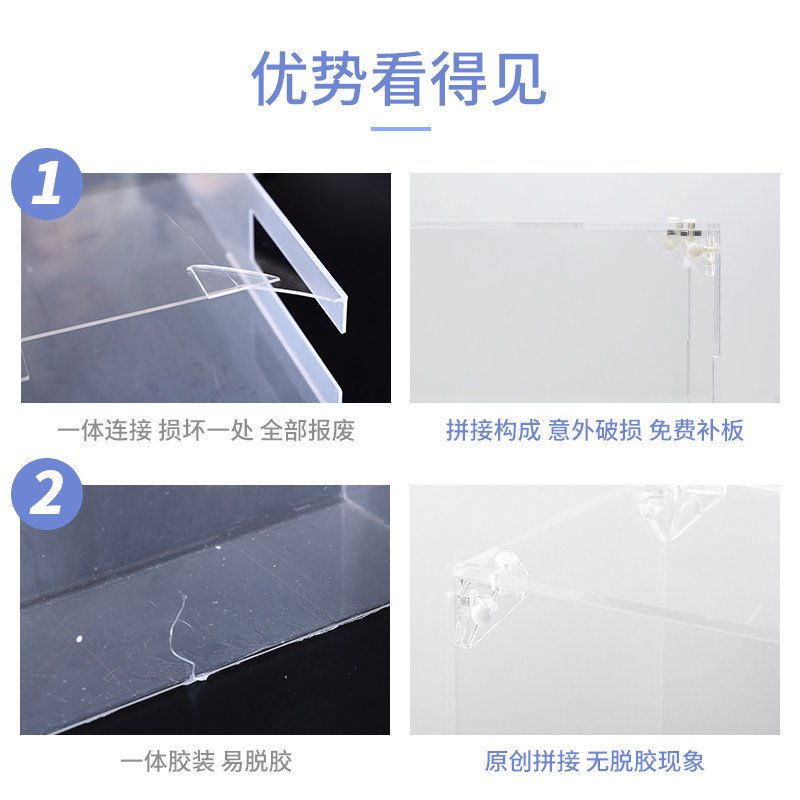 优势看得见

1

一体连接 损坏一处 全部报废

拼接构成 意外破损 免费补板

2

一体胶装 易脱胶

原创拼接 无脱胶现象