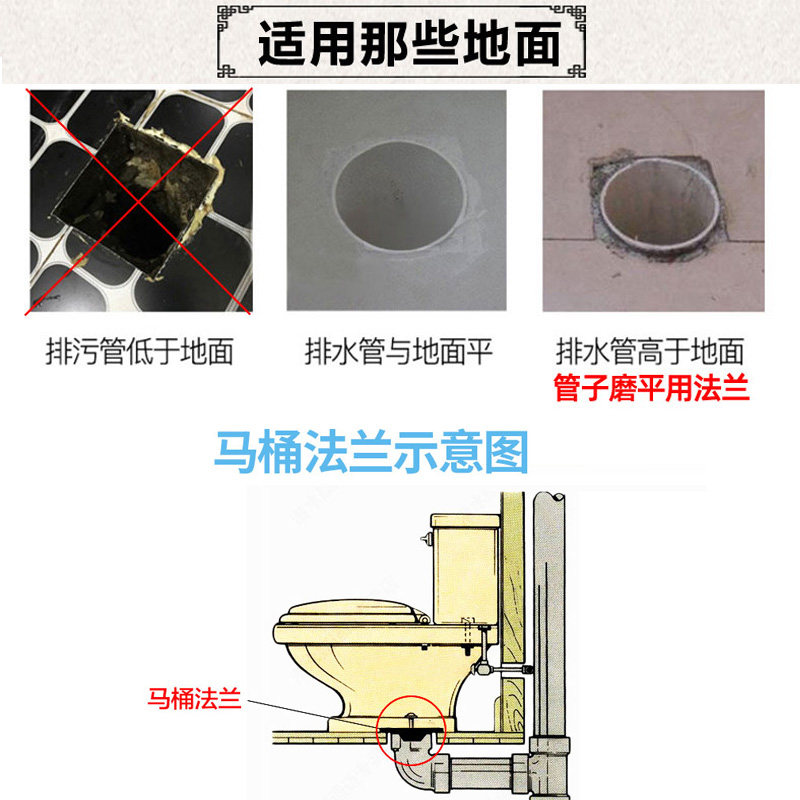 适用那些地面

排污管低于地面

排水管与地面平

排水管高于地面
管子磨平用法兰

马桶法兰示意图

马桶法兰