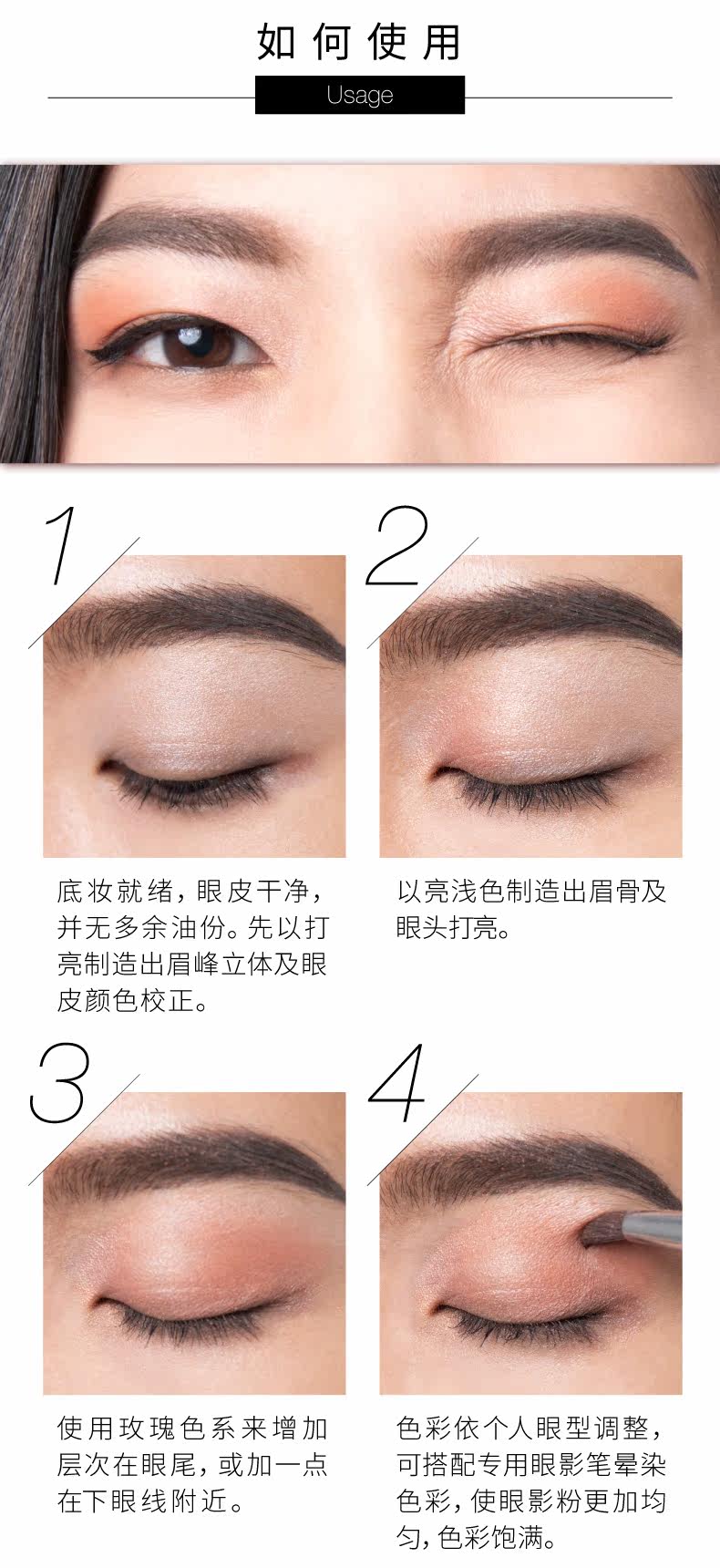 如何使用

Usage

1

底妆就绪，眼皮干净，并无多余油份。先以打亮制造出眉峰立体及眼皮颜色校正。

2

以亮浅色制造出眉骨及眼头打亮。

3

使用玫瑰色系来增加层次在眼尾，或加一点在下眼线附近。

4

色彩依个人眼型调整，可搭配专用眼影笔晕染色彩，使眼影粉更加均匀，色彩饱满。