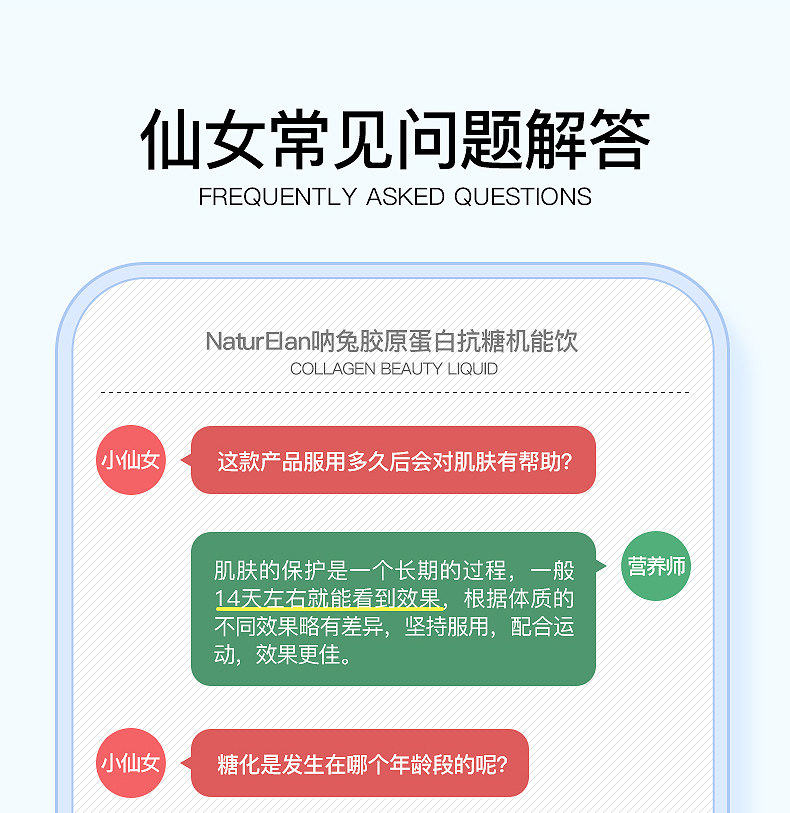 仙女常见问题解答
FREQUENTLY ASKED QUESTIONS

NaturElan呐兔胶原蛋白抗糖机能饮
COLLAGEN BEAUTY LIQUID

小仙女

这款产品服用多久后会对肌肤有帮助?

肌肤的保护是一个长期的过程，一般14天左右就能看到效果，根据体质的不同效果略有差异，坚持服用，配合运动，效果更佳。

营养师

小仙女

糖化是发生在哪个年龄段的呢?