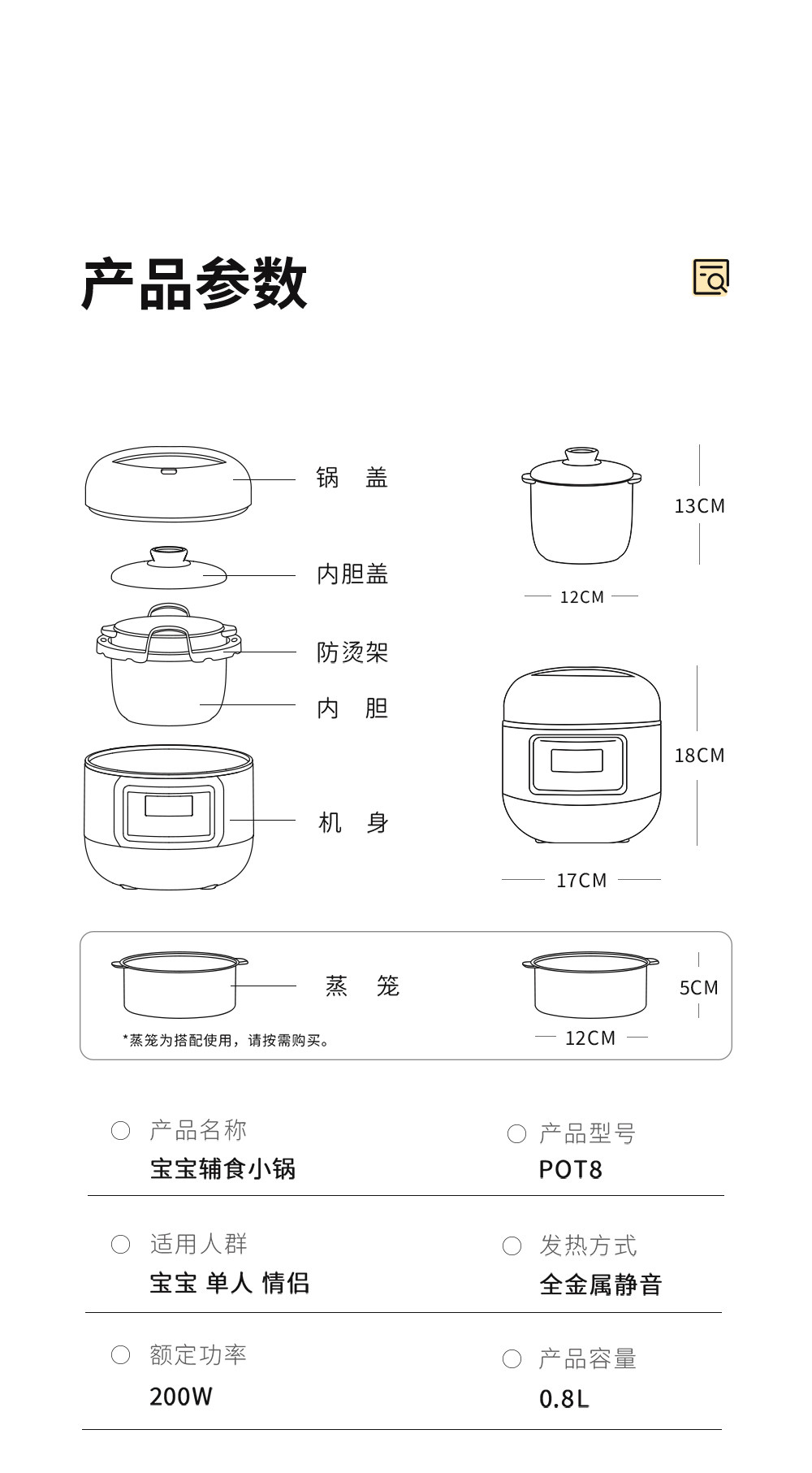 产品参数

锅 盖

内胆盖

防烫架

内 胆

机 身

13CM

12CM

18CM

17CM

蒸 笼

*蒸笼为搭配使用，请按需购买。

5CM

12CM

产品名称
宝宝辅食小锅

产品型号
POT8

适用人群
宝宝 单人 情侣

发热方式
全金属静音

额定功率
200W

产品容量
0.8L