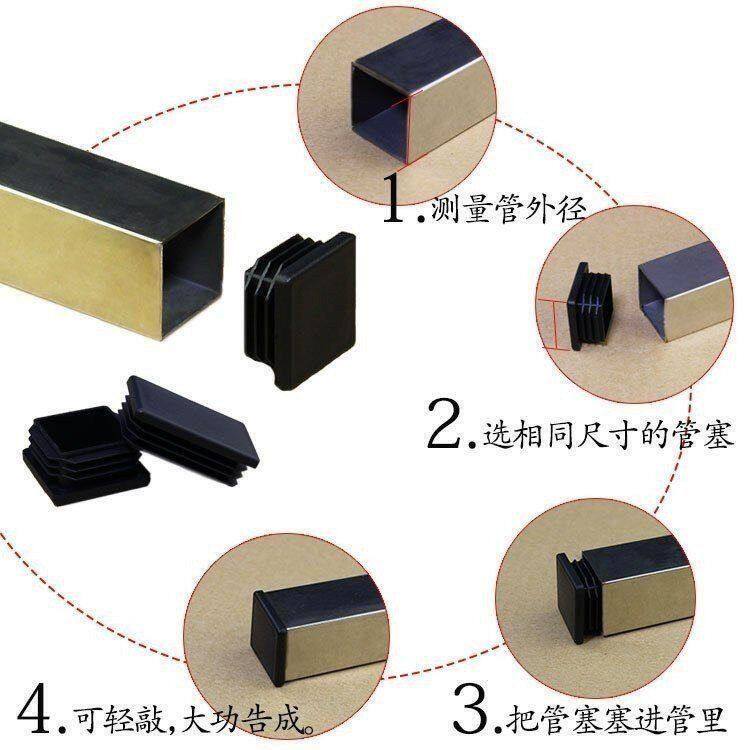 1.测量管外径

2.选相同尺寸的管塞

3.把管塞塞进管里

4.可轻敲,大功告成。