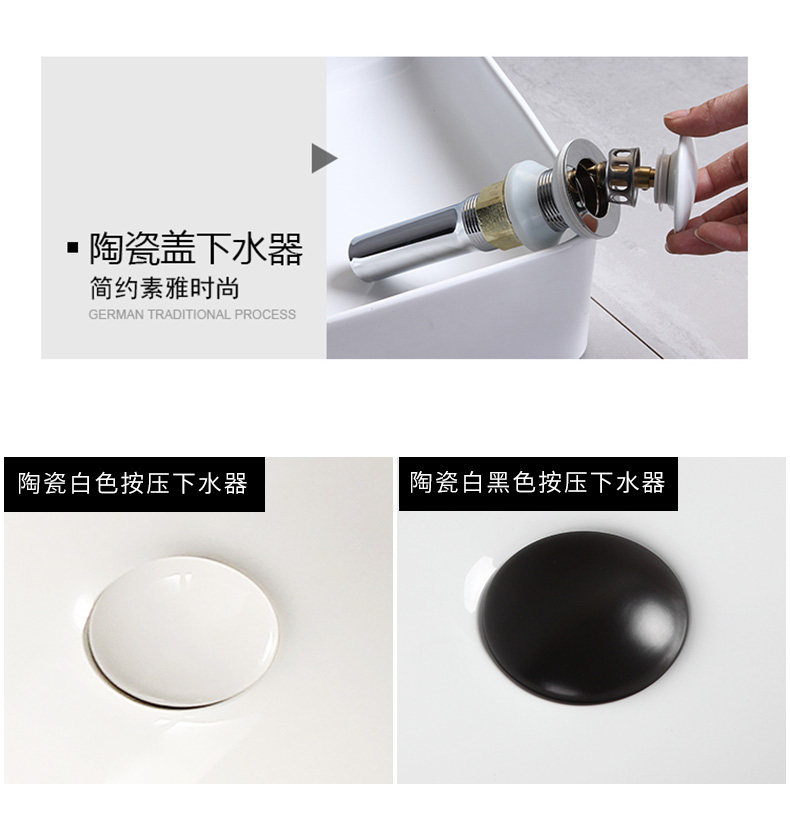 ▪ 陶瓷盖下水器
简约素雅时尚
GERMAN TRADITIONAL PROCESS

陶瓷白色按压下水器

陶瓷白黑色按压下水器