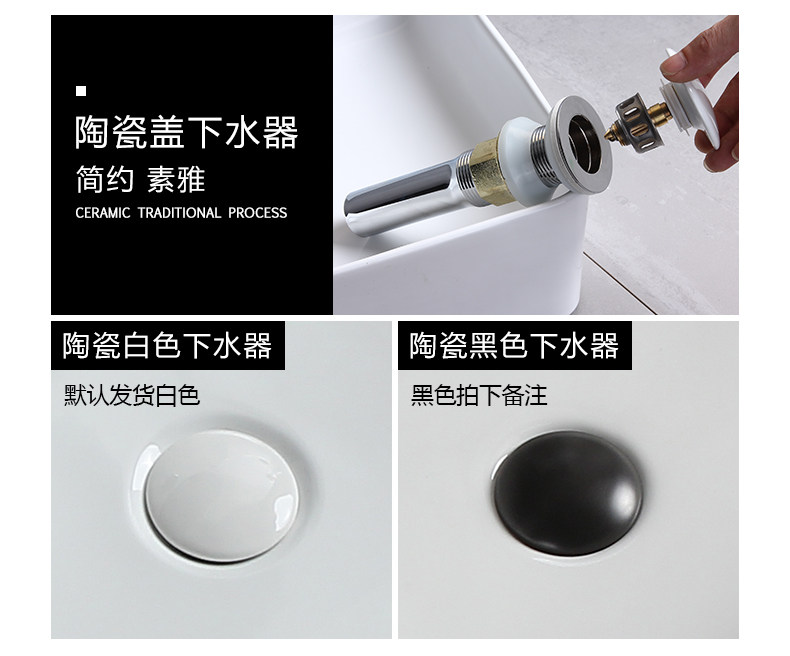 陶瓷盖下水器

简约 素雅

CERAMIC TRADITIONAL PROCESS

陶瓷白色下水器

默认发货白色

陶瓷黑色下水器

黑色拍下备注