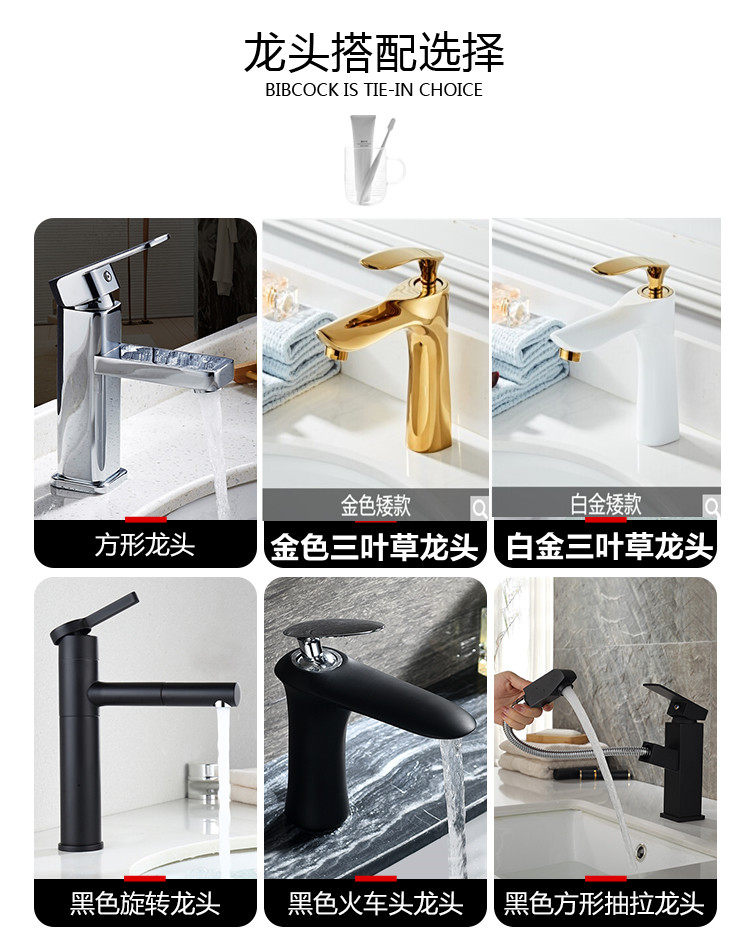 龙头搭配选择
BIBCOCK IS TIE-IN CHOICE

方形龙头

金色矮款
金色三叶草龙头

白金矮款
白金三叶草龙头

黑色旋转龙头

黑色火车头龙头

黑色方形抽拉龙头