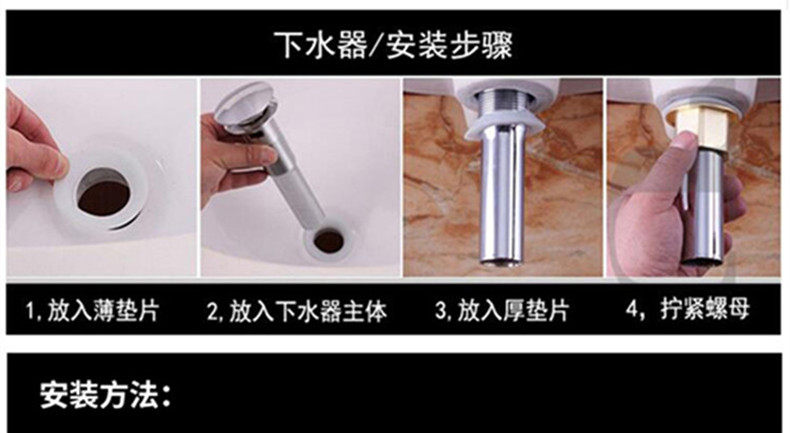 下水器/安装步骤

1,放入薄垫片

2,放入下水器主体

3,放入厚垫片

4,拧紧螺母

安装方法: